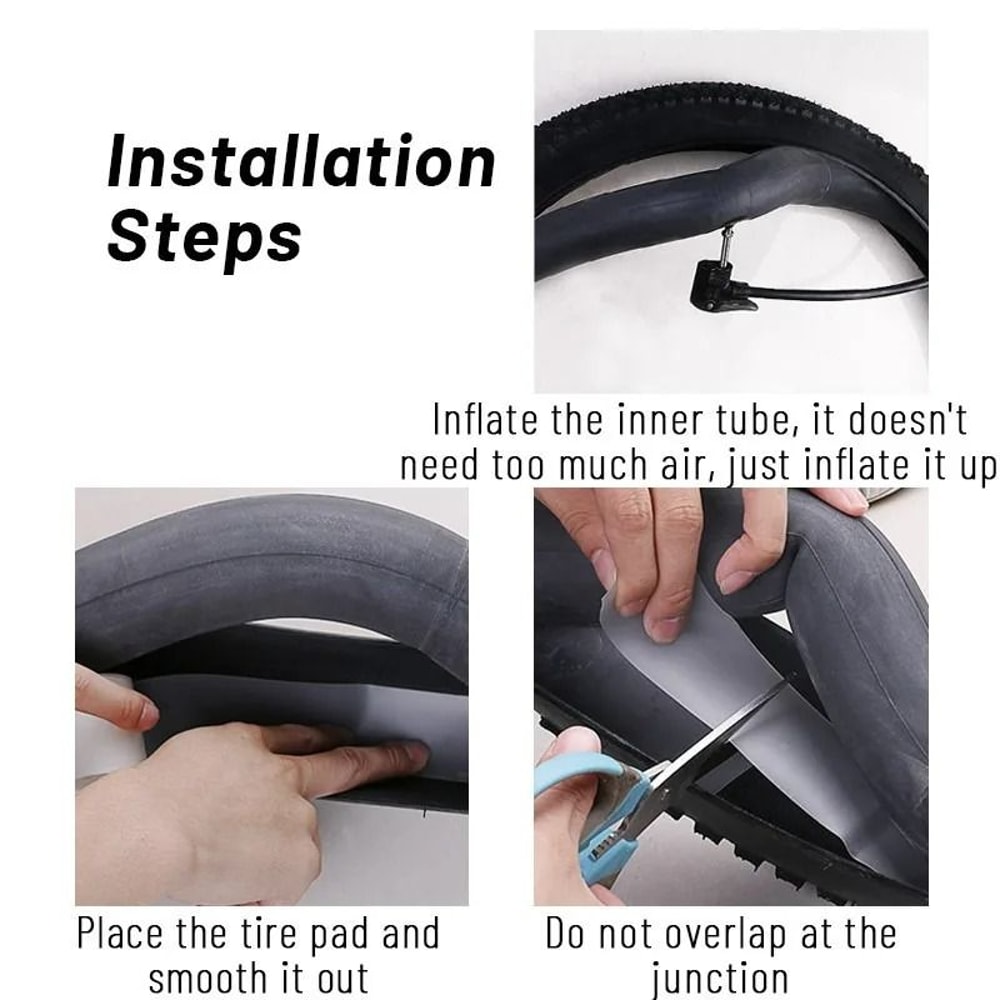 Installation Steps

Inflate the inner tube, it doesn't need too much air, just inflate it up

Place the tire pad and smooth it out

Do not overlap at the junction