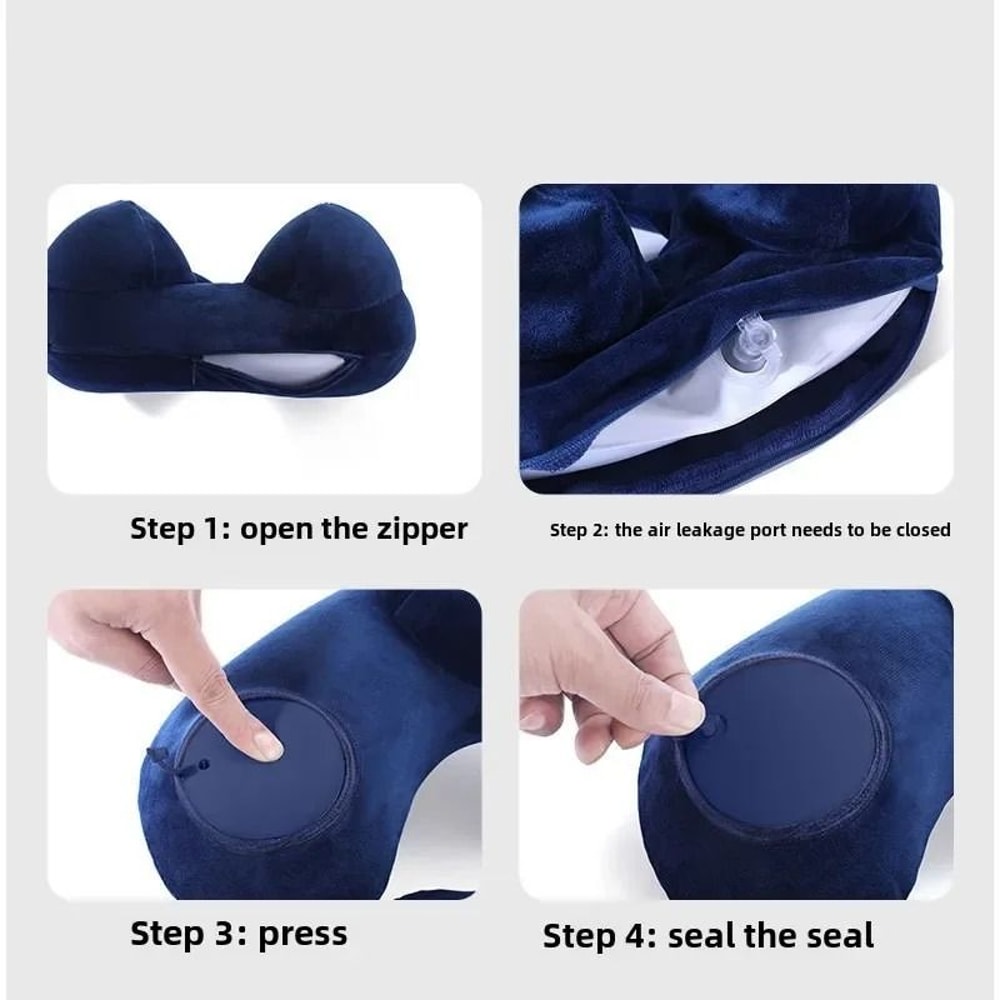 Step 1: open the zipper

Step 2: the air leakage port needs to be closed

Step 3: press

Step 4: seal the seal