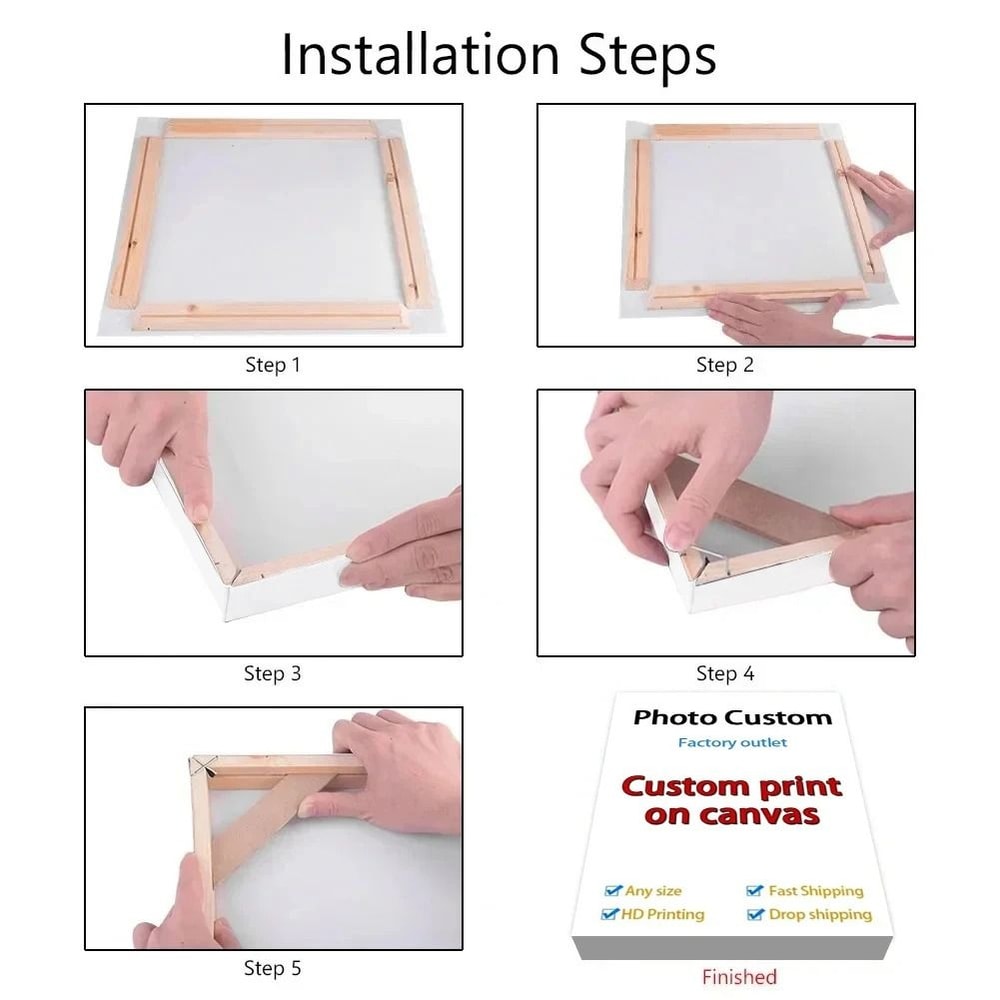 Installation Steps

Step 1

Step 2

Step 3

Step 4

Step 5

Photo Custom
Factory outlet
Custom print on canvas
Any size
Fast Shipping
HD Printing
Drop shipping

Finished