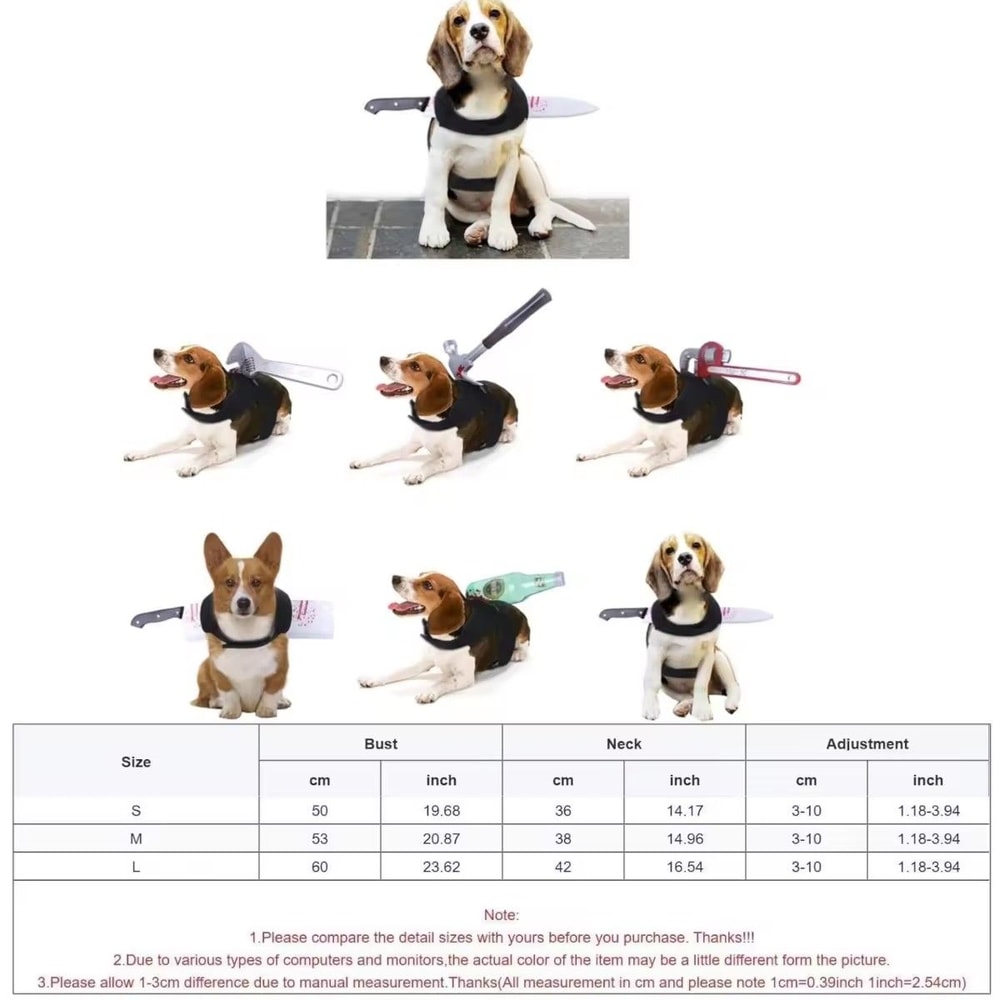 | Size | Bust | | Neck | | Adjustment | |
|---|---|---|---|---|---|---|
| | cm | inch | cm | inch | cm | inch |
| S | 50 | 19.68 | 36 | 14.17 | 3-10 | 1.18-3.94 |
| M | 53 | 20.87 | 38 | 14.96 | 3-10 | 1.18-3.94 |
| L | 60 | 23.62 | 42 | 16.54 | 3-10 | 1.18-3.94 |

Note:
1.Please compare the detail sizes with yours before you purchase. Thanks!!!
2.Due to various types of computers and monitors,the actual color of the item may be a little different form the picture.
3.Please allow 1-3cm difference due to manual measurement.Thanks(All measurement in cm and please note 1cm=0.39inch 1inch=2.54cm)