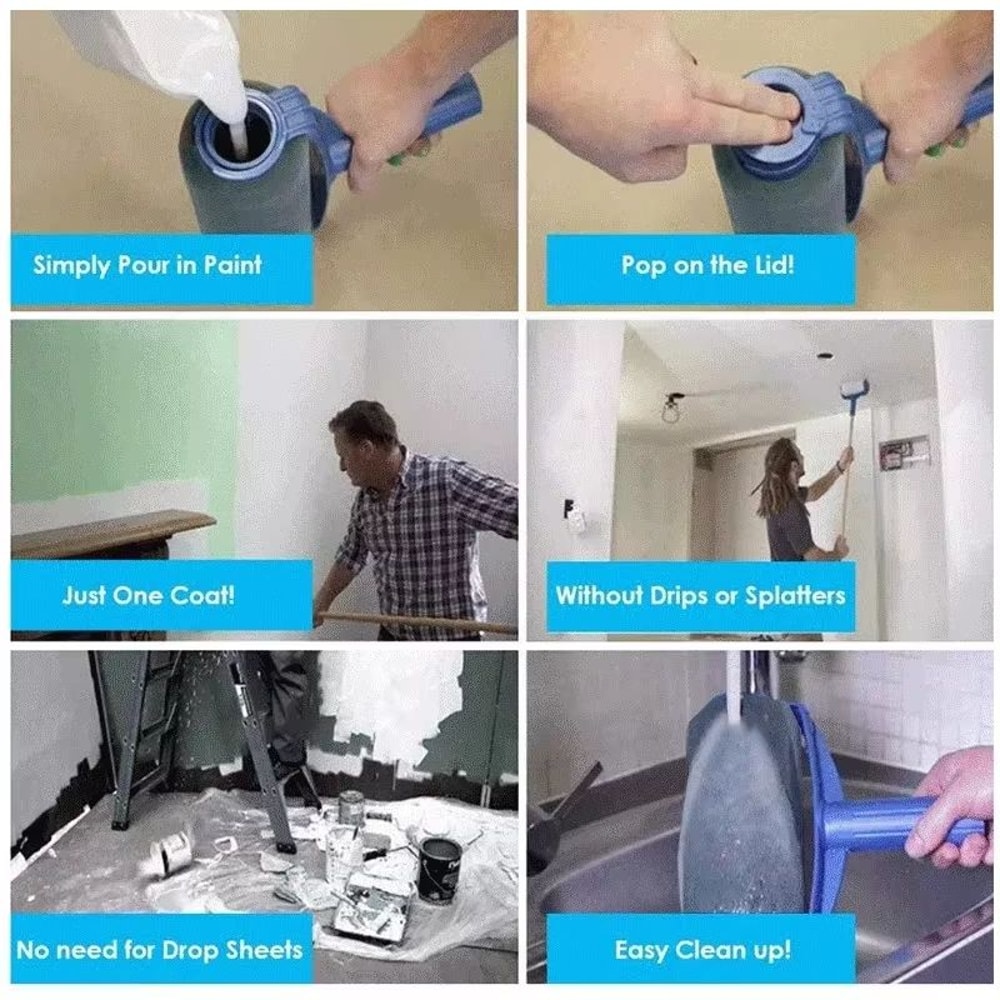 Simply Pour in Paint

Pop on the Lid!

Just One Coat!

Without Drips or Splatters

No need for Drop Sheets

Easy Clean up!