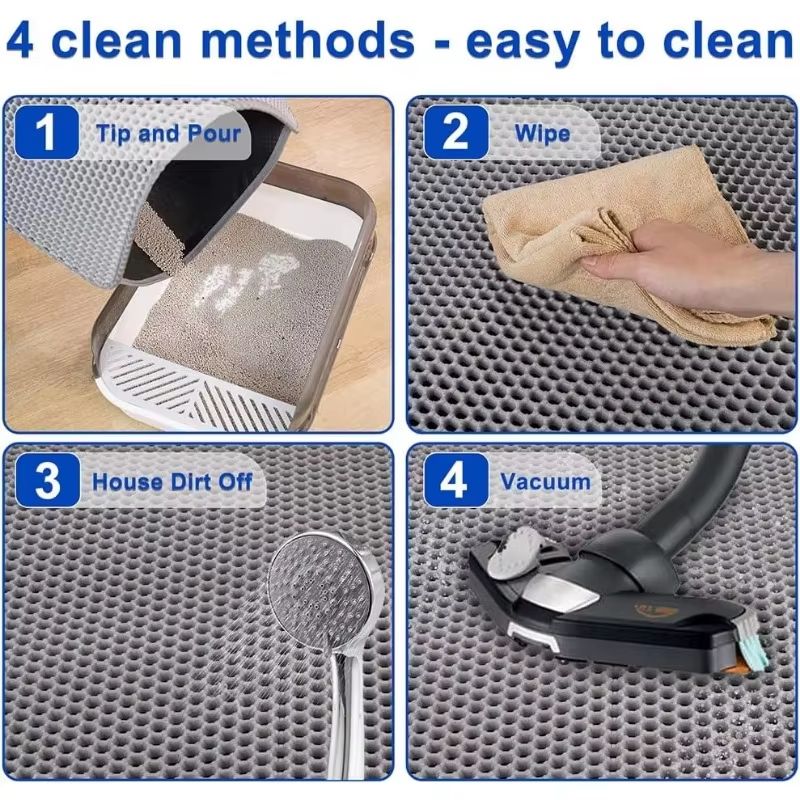 4 clean methods - easy to clean

1 Tip and Pour

2 Wipe

3 House Dirt Off

4 Vacuum