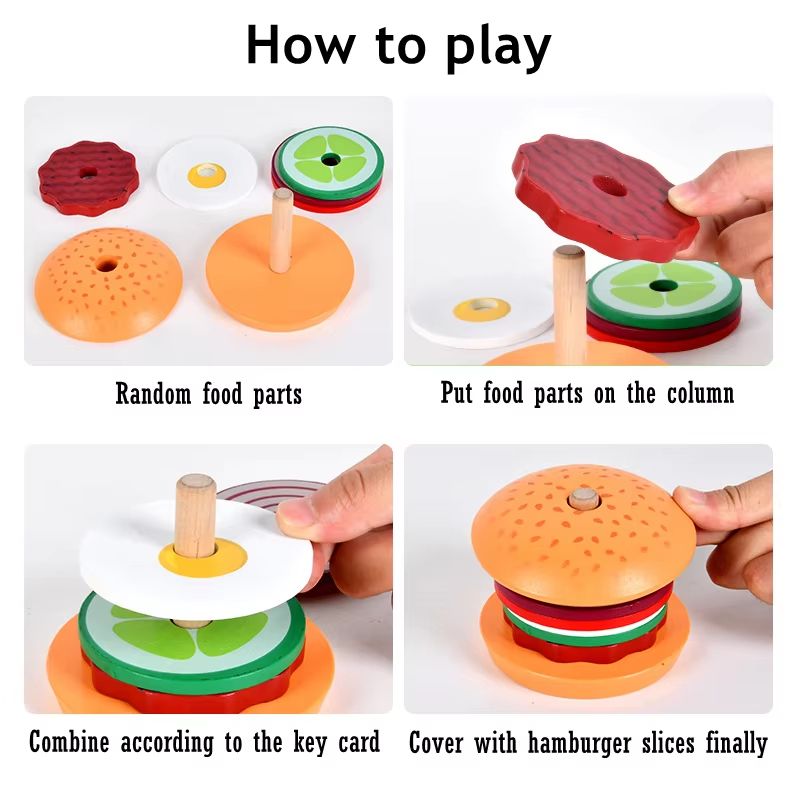 How to play

Random food parts

Put food parts on the column

Combine according to the key card

Cover with hamburger slices finally