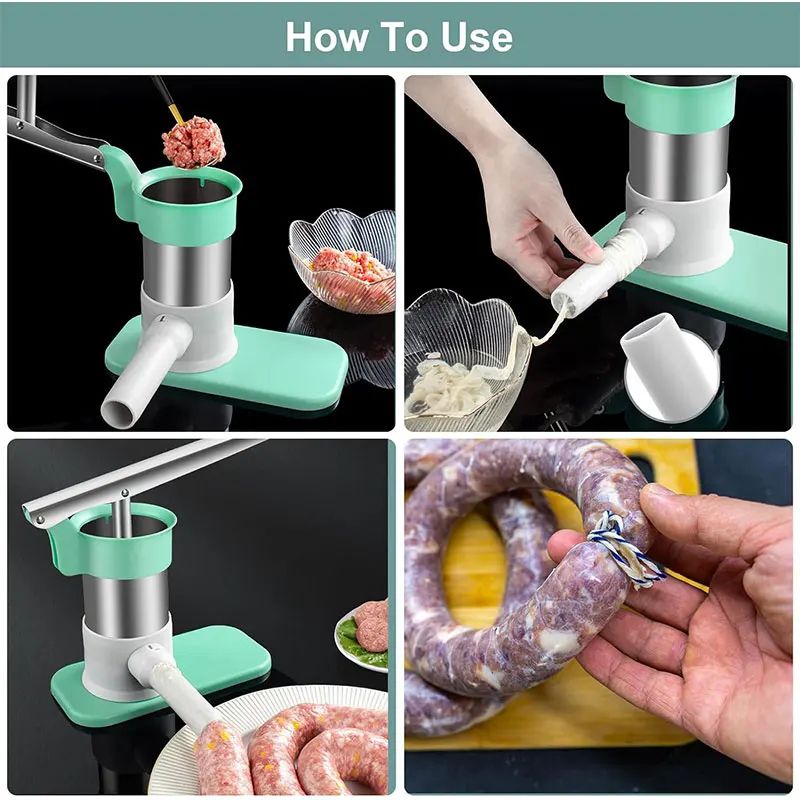 How To Use