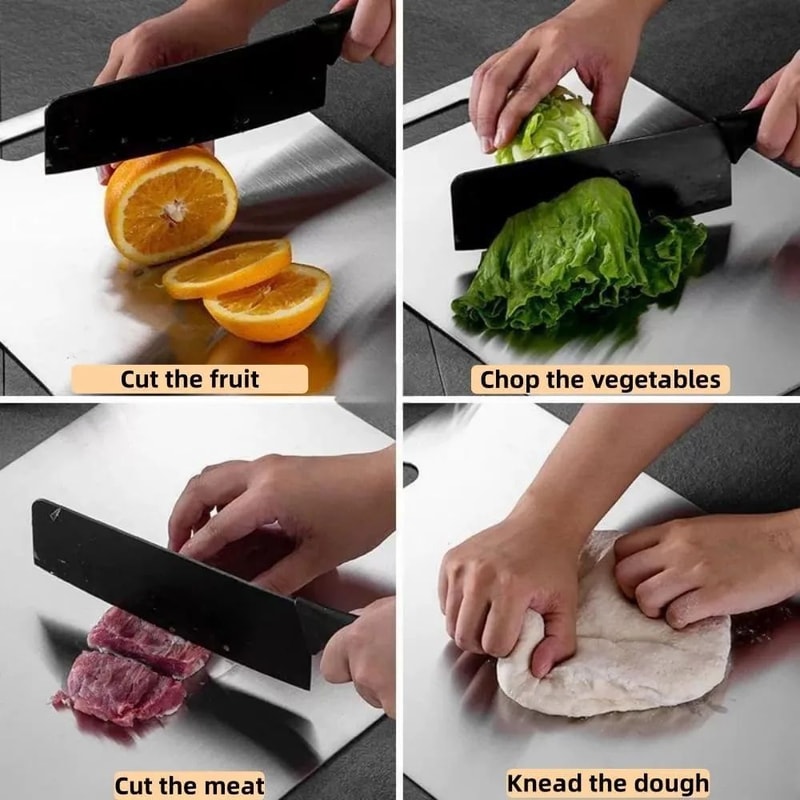 Cut the fruit

Chop the vegetables

Cut the meat

Knead the dough