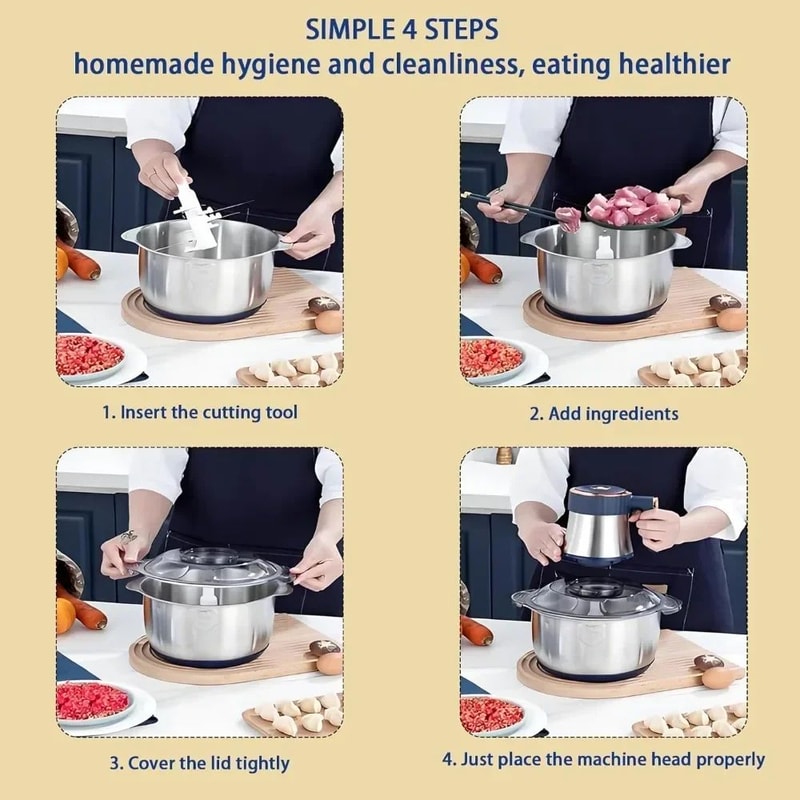 SIMPLE 4 STEPS
homemade hygiene and cleanliness, eating healthier

1. Insert the cutting tool

2. Add ingredients

3. Cover the lid tightly

4. Just place the machine head properly