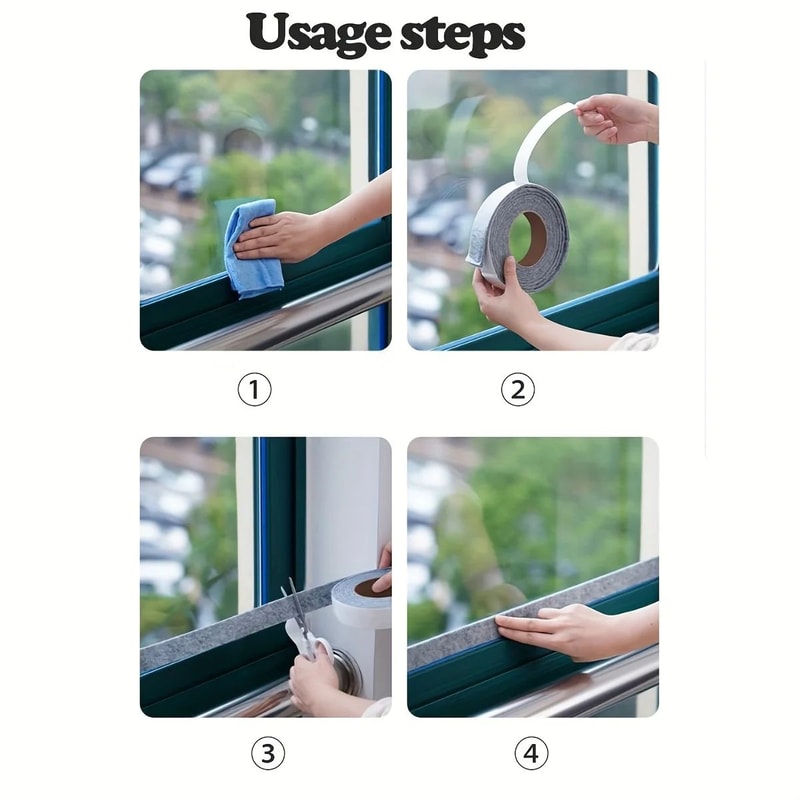 Usage steps

①

②

③

④