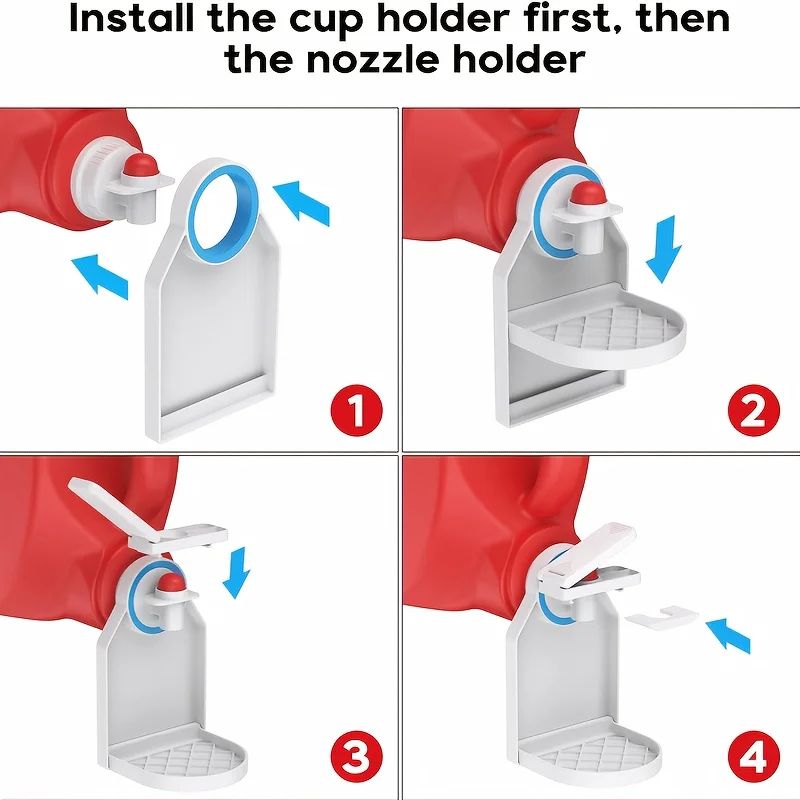 Install the cup holder first, then the nozzle holder

1

2

3

4