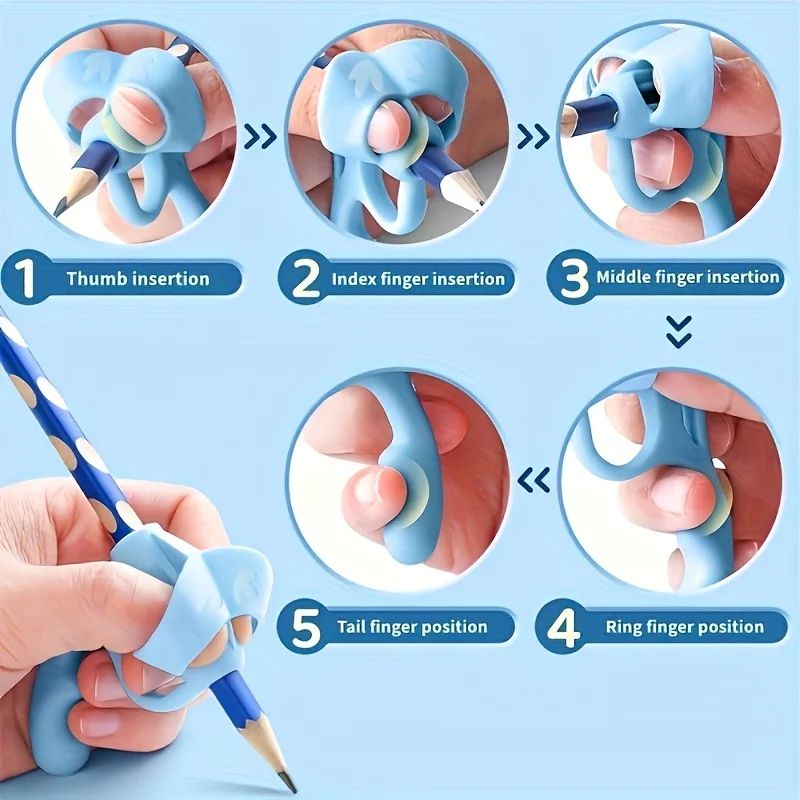 1 Thumb insertion

2 Index finger insertion

3 Middle finger insertion

4 Ring finger position

5 Tail finger position