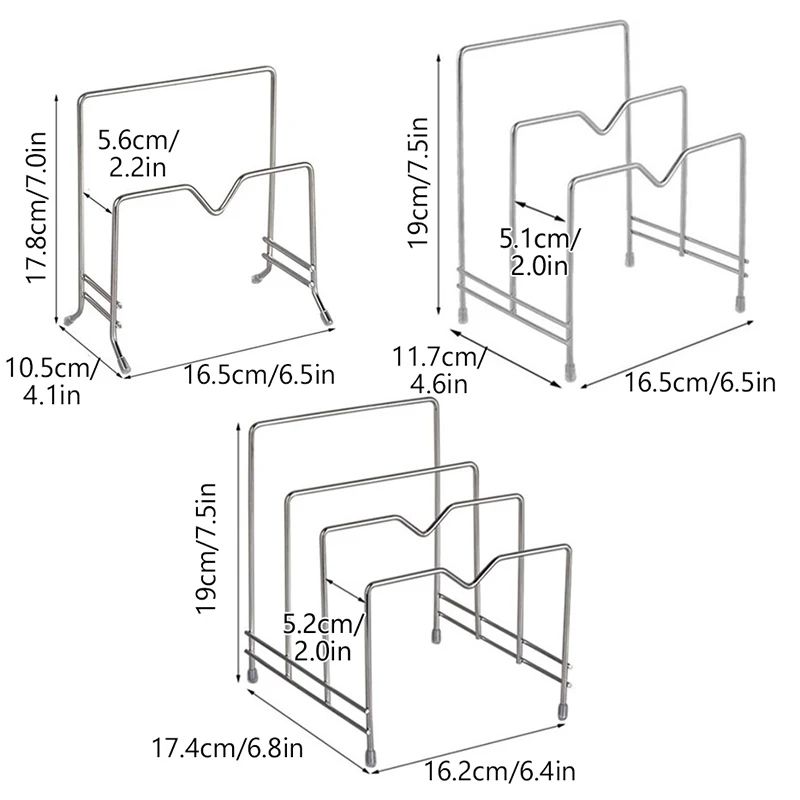 17.8cm/7.0in

5.6cm/
2.2in

10.5cm/
4.1in

16.5cm/6.5in

19cm/7.5in

5.1cm/
2.0in

11.7cm/
4.6in

16.5cm/6.5in

19cm/7.5in

5.2cm/
2.0in

17.4cm/6.8in

16.2cm/6.4in