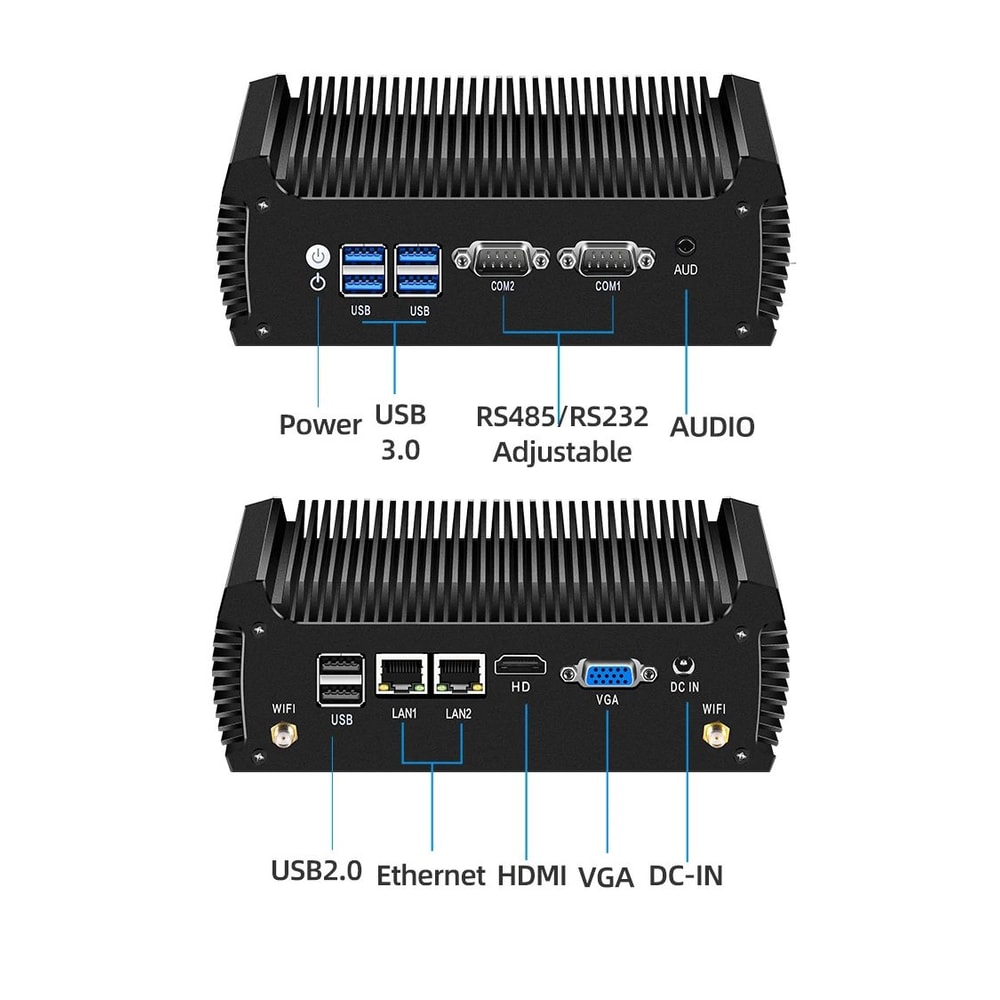 USB USB COM2 COM1 AUD

Power USB 3.0 RS485/RS232 Adjustable AUDIO

WIFI USB LAN1 LAN2 HD VGA DC IN WIFI

USB2.0 Ethernet HDMI VGA DC-IN