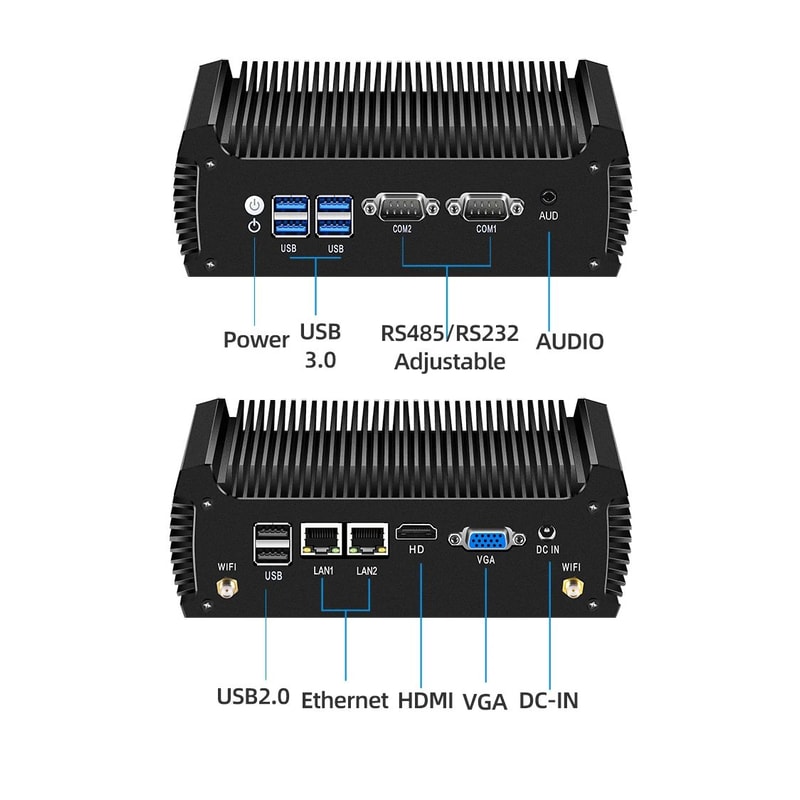 USB USB COM2 COM1 AUD

Power USB 3.0 RS485/RS232 Adjustable AUDIO

WIFI USB LAN1 LAN2 HD VGA DC IN WIFI

USB2.0 Ethernet HDMI VGA DC-IN