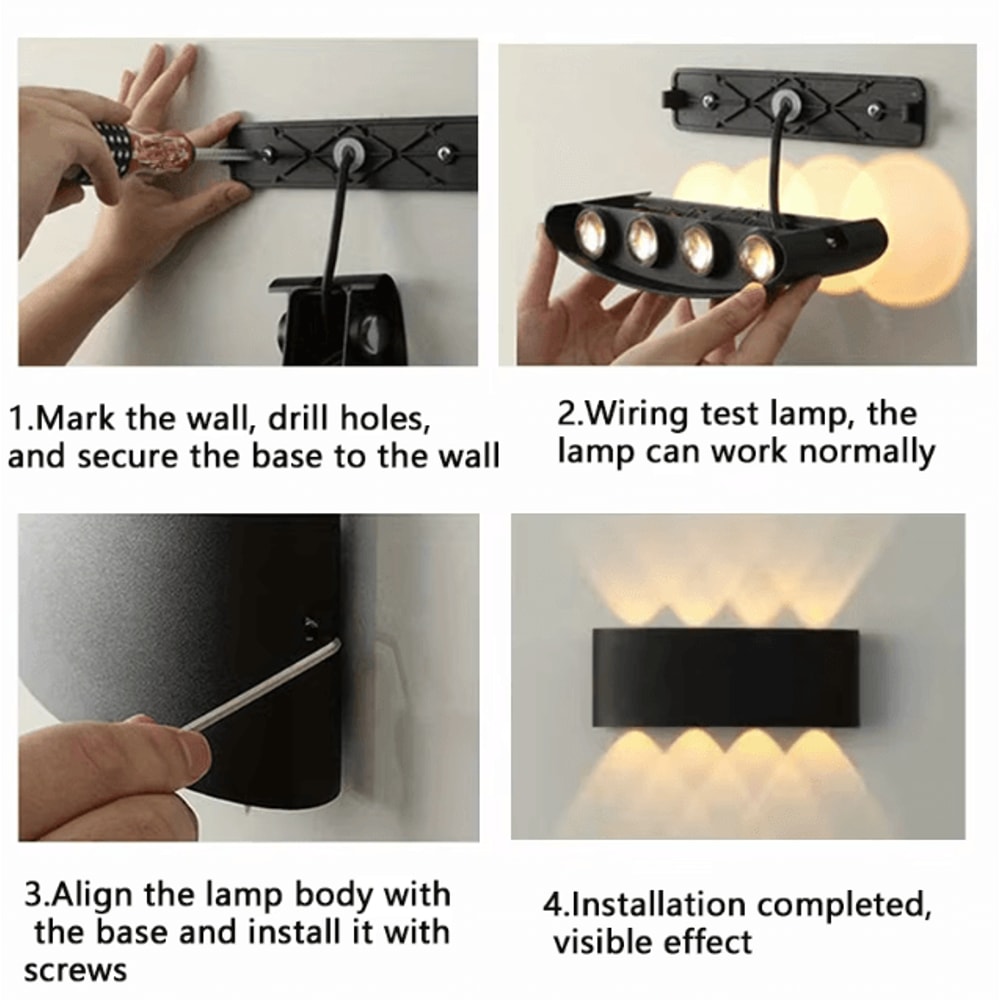 1.Mark the wall, drill holes, and secure the base to the wall

2.Wiring test lamp, the lamp can work normally

3.Align the lamp body with the base and install it with screws

4.Installation completed, visible effect