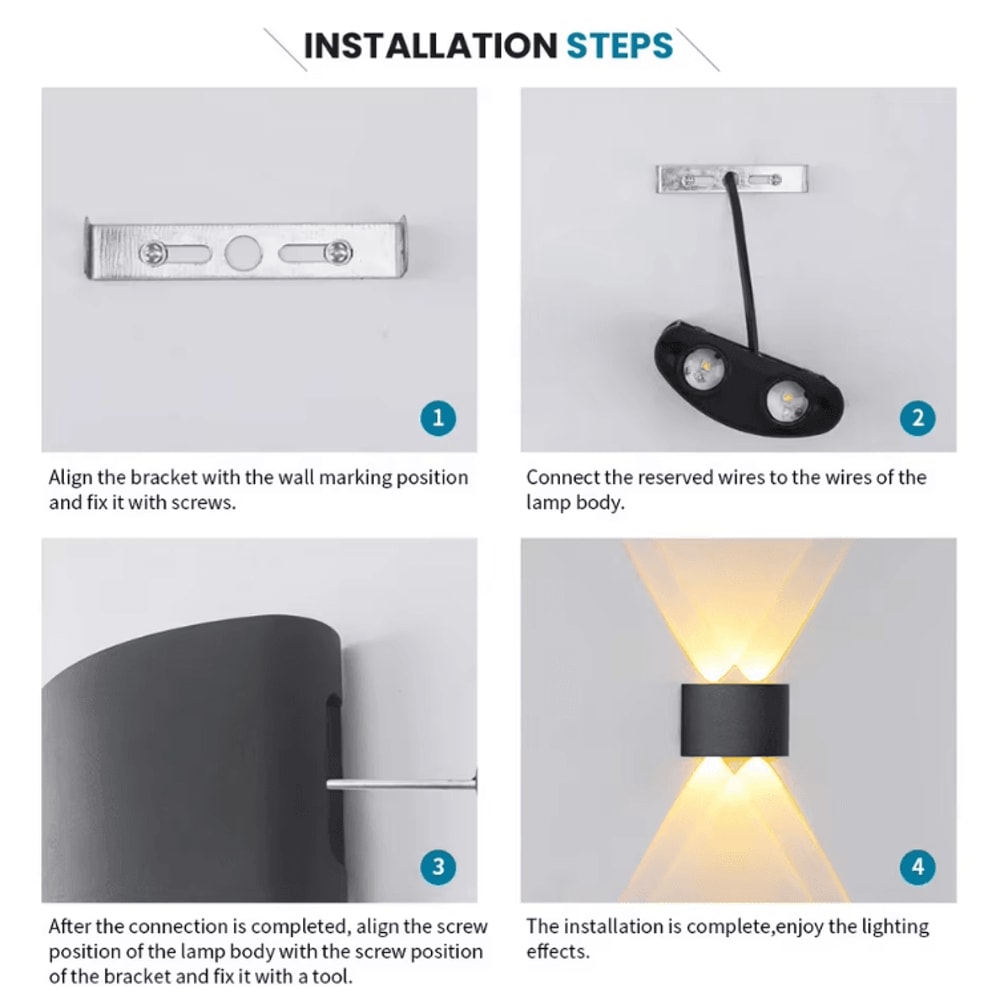 INSTALLATION STEPS

1

Align the bracket with the wall marking position and fix it with screws.

2

Connect the reserved wires to the wires of the lamp body.

3

After the connection is completed, align the screw position of the lamp body with the screw position of the bracket and fix it with a tool.

4

The installation is complete,enjoy the lighting effects.