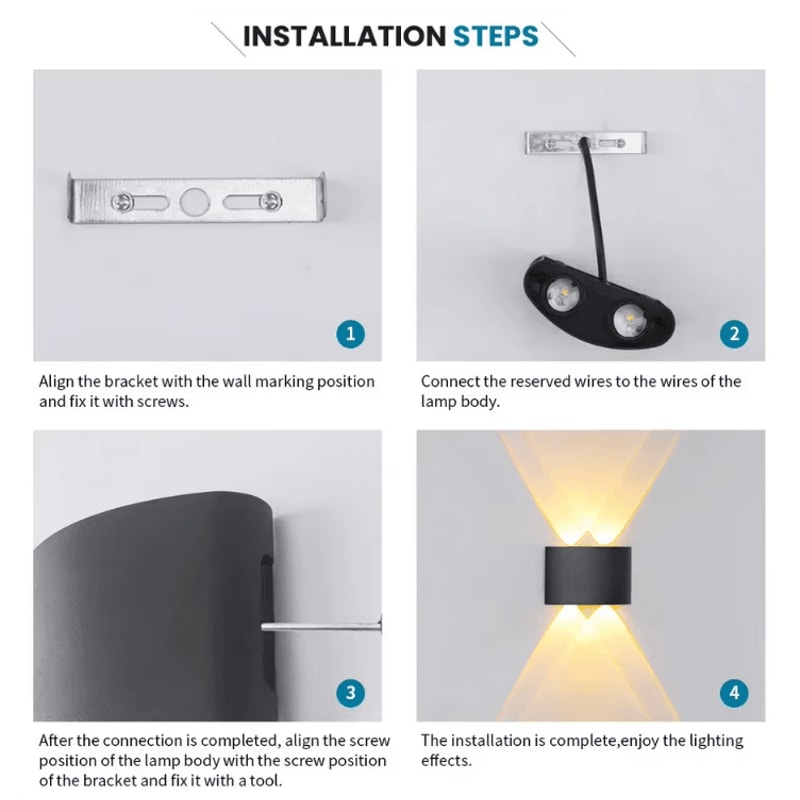 INSTALLATION STEPS

1

Align the bracket with the wall marking position and fix it with screws.

2

Connect the reserved wires to the wires of the lamp body.

3

After the connection is completed, align the screw position of the lamp body with the screw position of the bracket and fix it with a tool.

4

The installation is complete,enjoy the lighting effects.