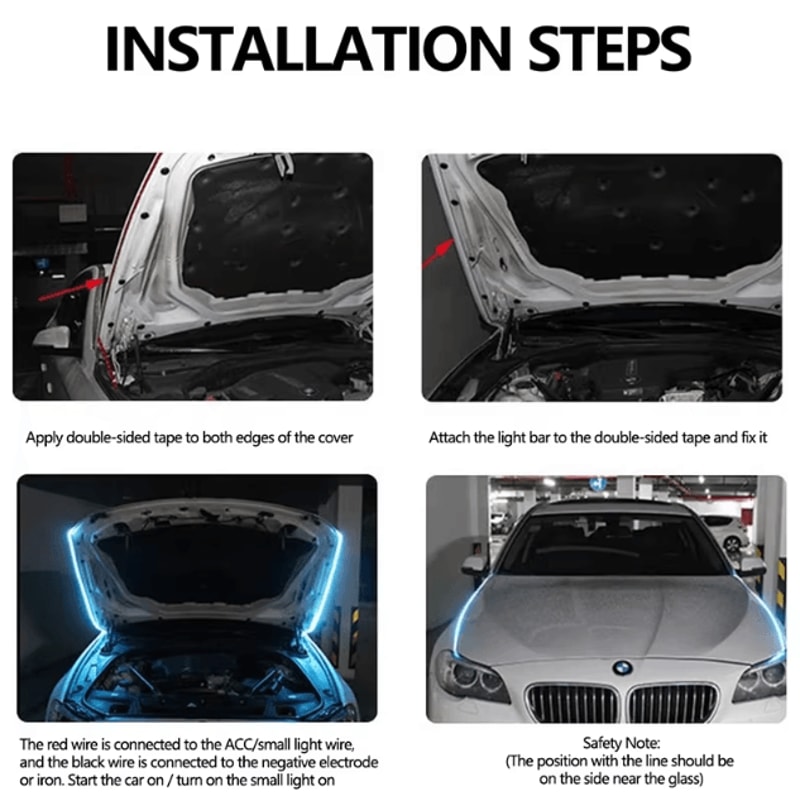 INSTALLATION STEPS

Apply double-sided tape to both edges of the cover

Attach the light bar to the double-sided tape and fix it

The red wire is connected to the ACC/small light wire, and the black wire is connected to the negative electrode or iron. Start the car on / turn on the small light on

Safety Note:
(The position with the line should be on the side near the glass)