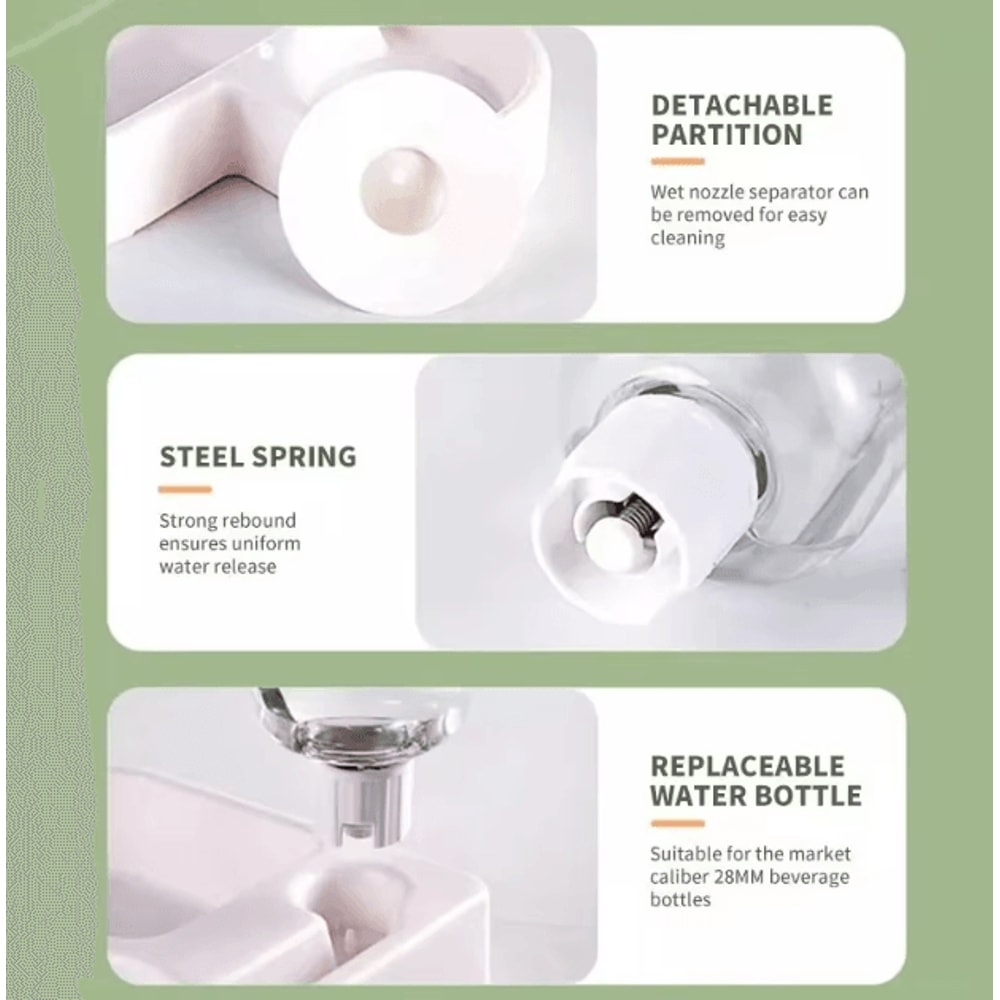 DETACHABLE PARTITION

Wet nozzle separator can be removed for easy cleaning

STEEL SPRING

Strong rebound ensures uniform water release

REPLACEABLE WATER BOTTLE

Suitable for the market caliber 28MM beverage bottles