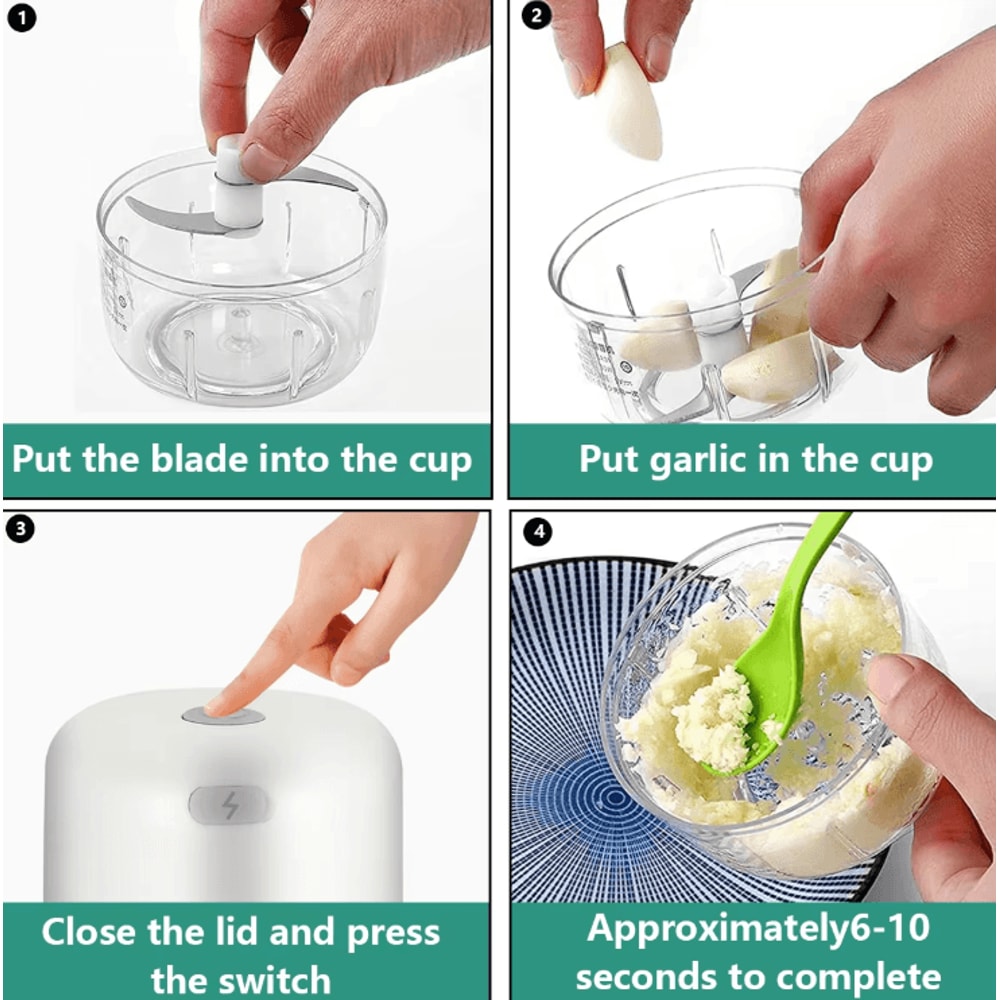 1

Put the blade into the cup

2

Put garlic in the cup

3

Close the lid and press the switch

4

Approximately6-10 seconds to complete