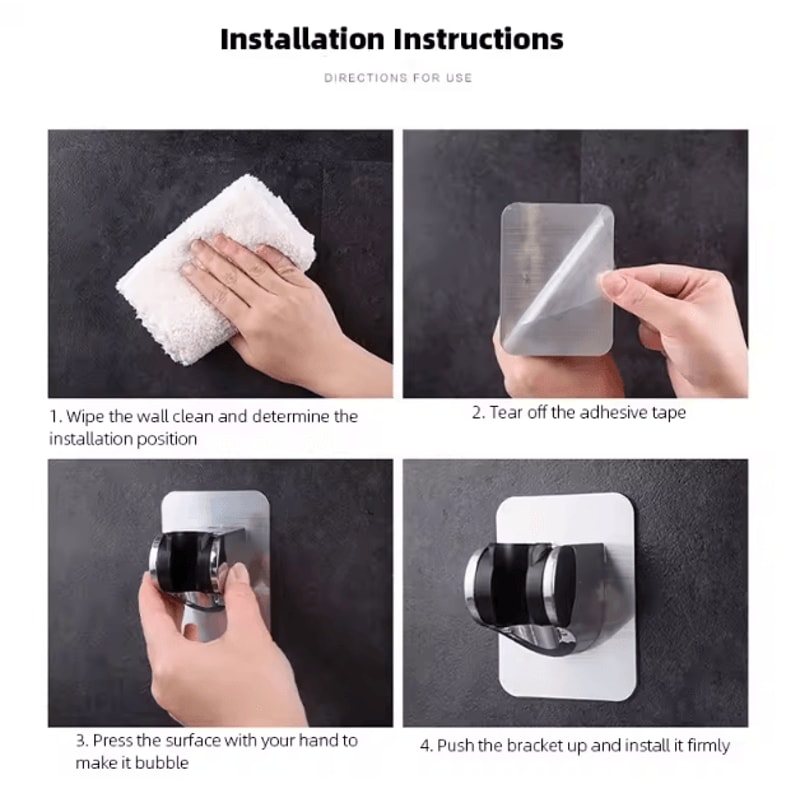 Installation Instructions

DIRECTIONS FOR USE

1. Wipe the wall clean and determine the installation position

2. Tear off the adhesive tape

3. Press the surface with your hand to make it bubble

4. Push the bracket up and install it firmly