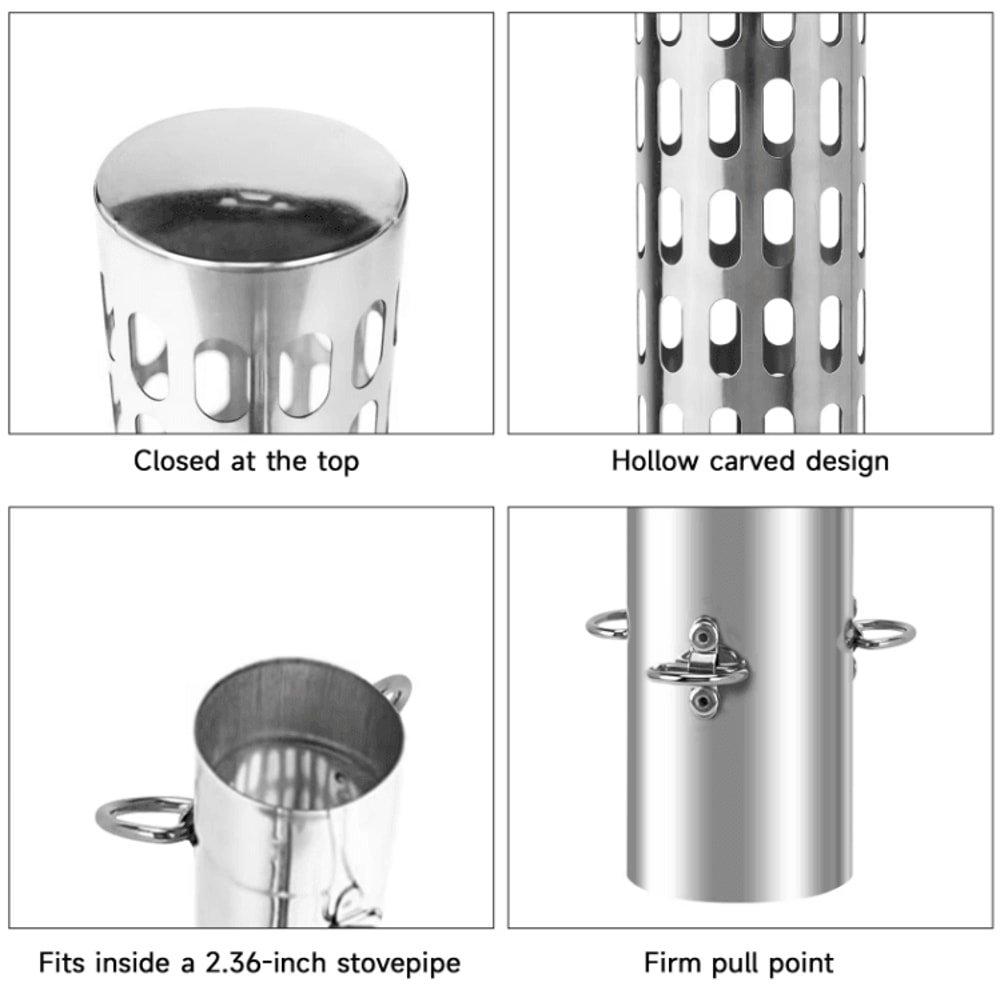 Closed at the top

Hollow carved design

Fits inside a 2.36-inch stovepipe

Firm pull point