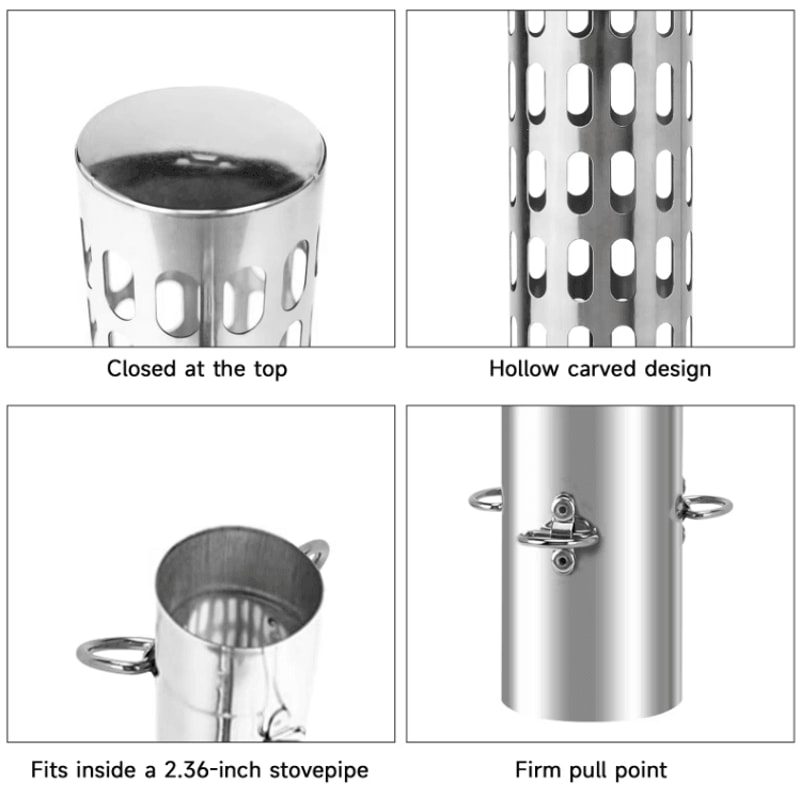 Closed at the top

Hollow carved design

Fits inside a 2.36-inch stovepipe

Firm pull point