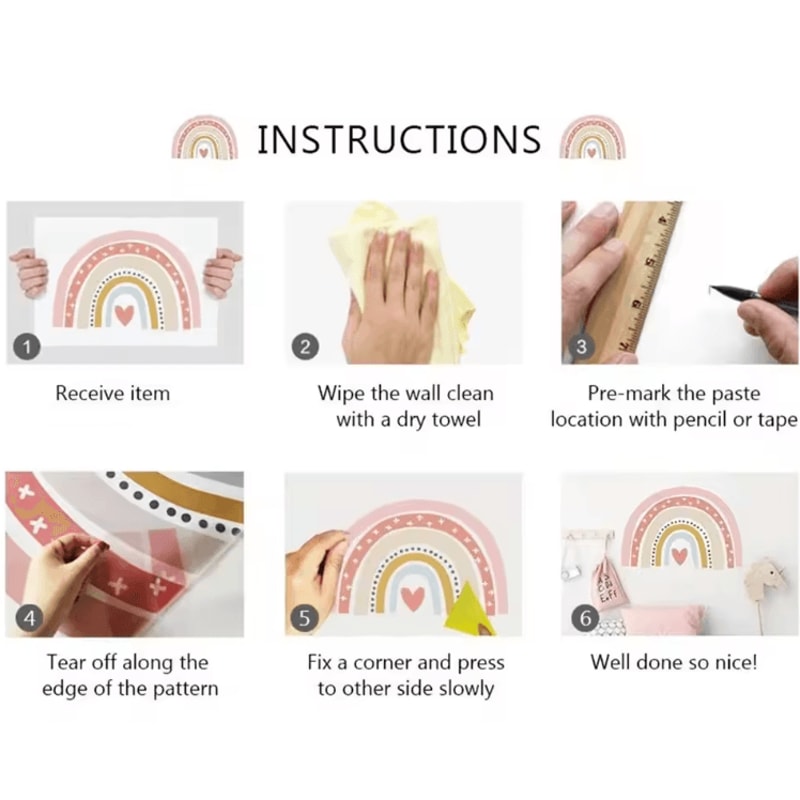 INSTRUCTIONS

1

Receive item

2

Wipe the wall clean with a dry towel

3

Pre-mark the paste location with pencil or tape

4

Tear off along the edge of the pattern

5

Fix a corner and press to other side slowly

6

Well done so nice!