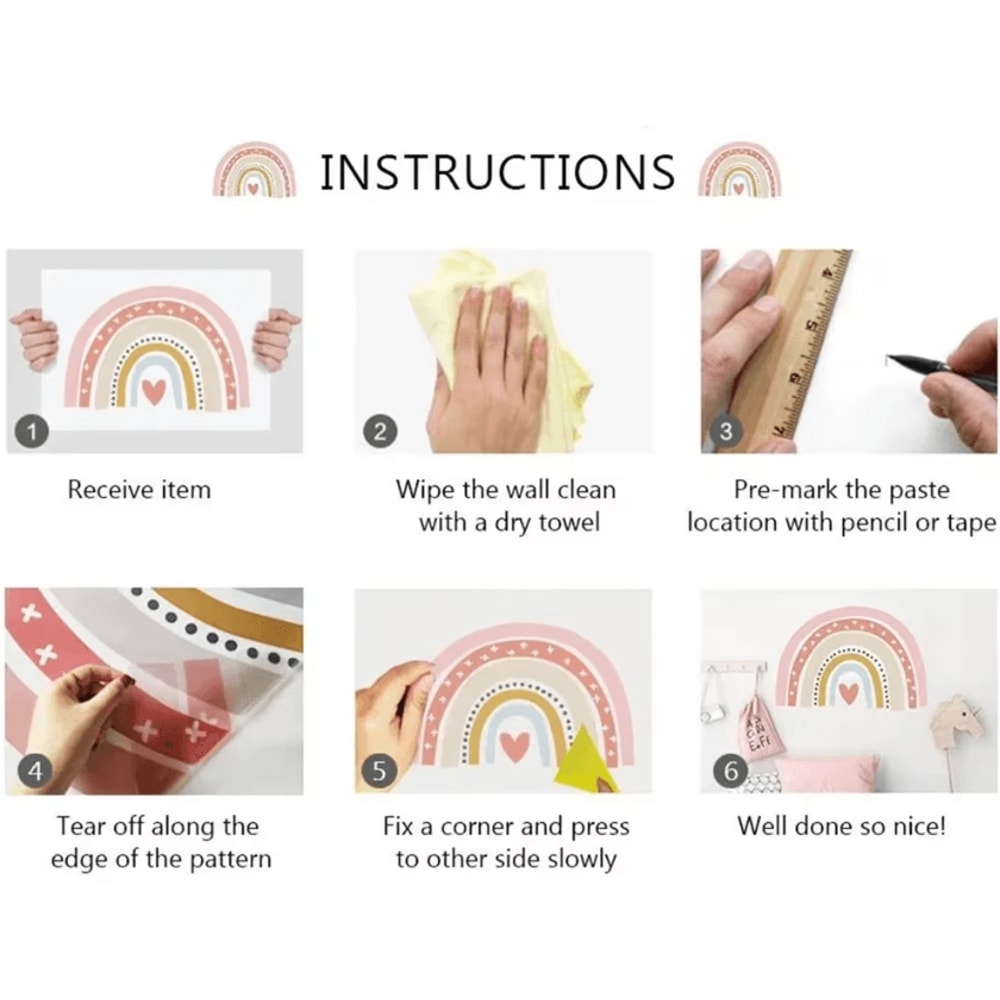 INSTRUCTIONS

1
Receive item

2
Wipe the wall clean with a dry towel

3
Pre-mark the paste location with pencil or tape

4
Tear off along the edge of the pattern

5
Fix a corner and press to other side slowly

6
Well done so nice!