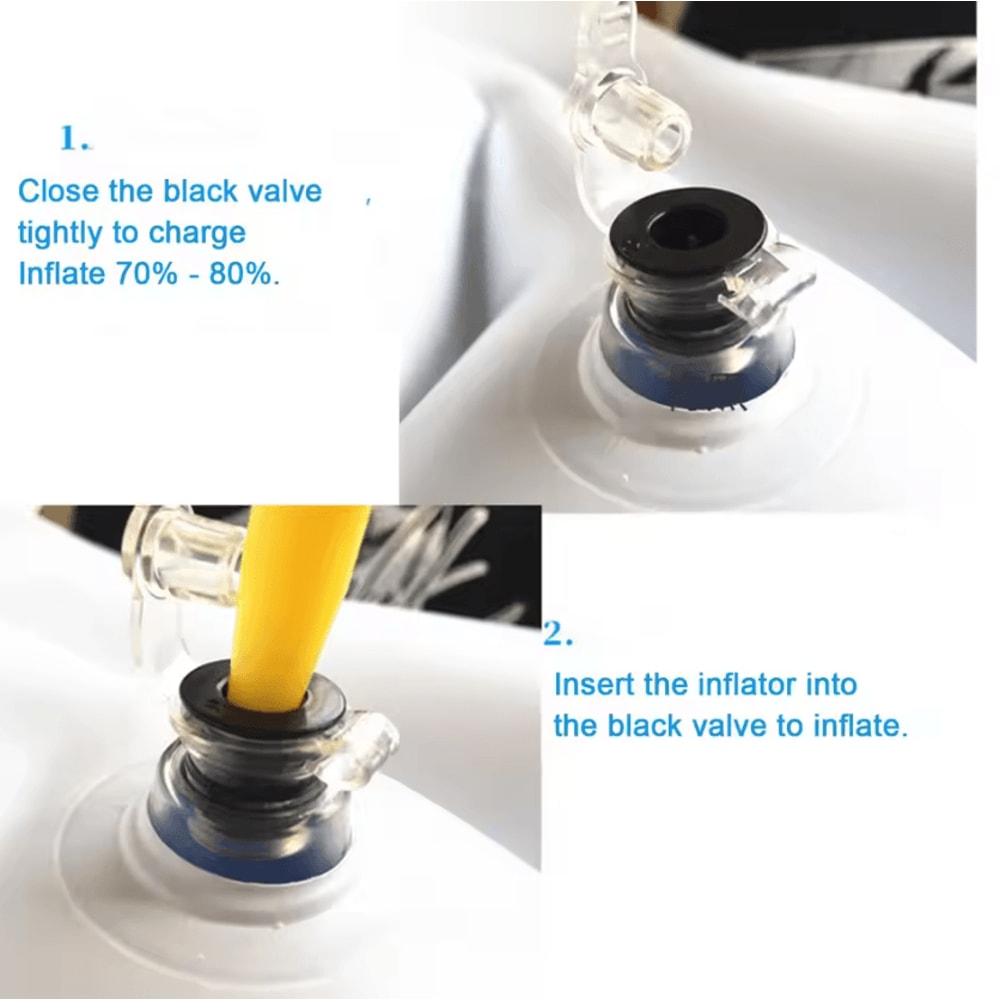 1.

Close the black valve ,
tightly to charge
Inflate 70% - 80%.

2.

Insert the inflator into
the black valve to inflate.