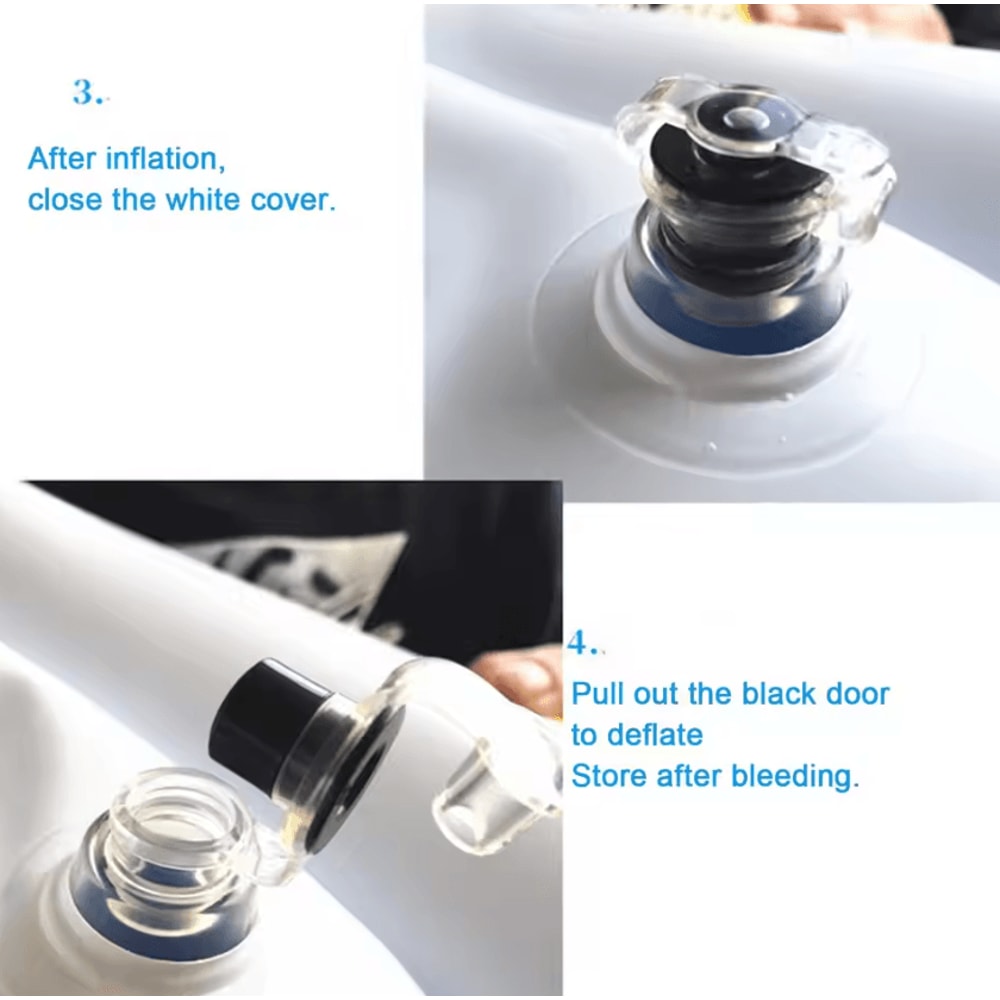 3.

After inflation,
close the white cover.

4.

Pull out the black door
to deflate
Store after bleeding.