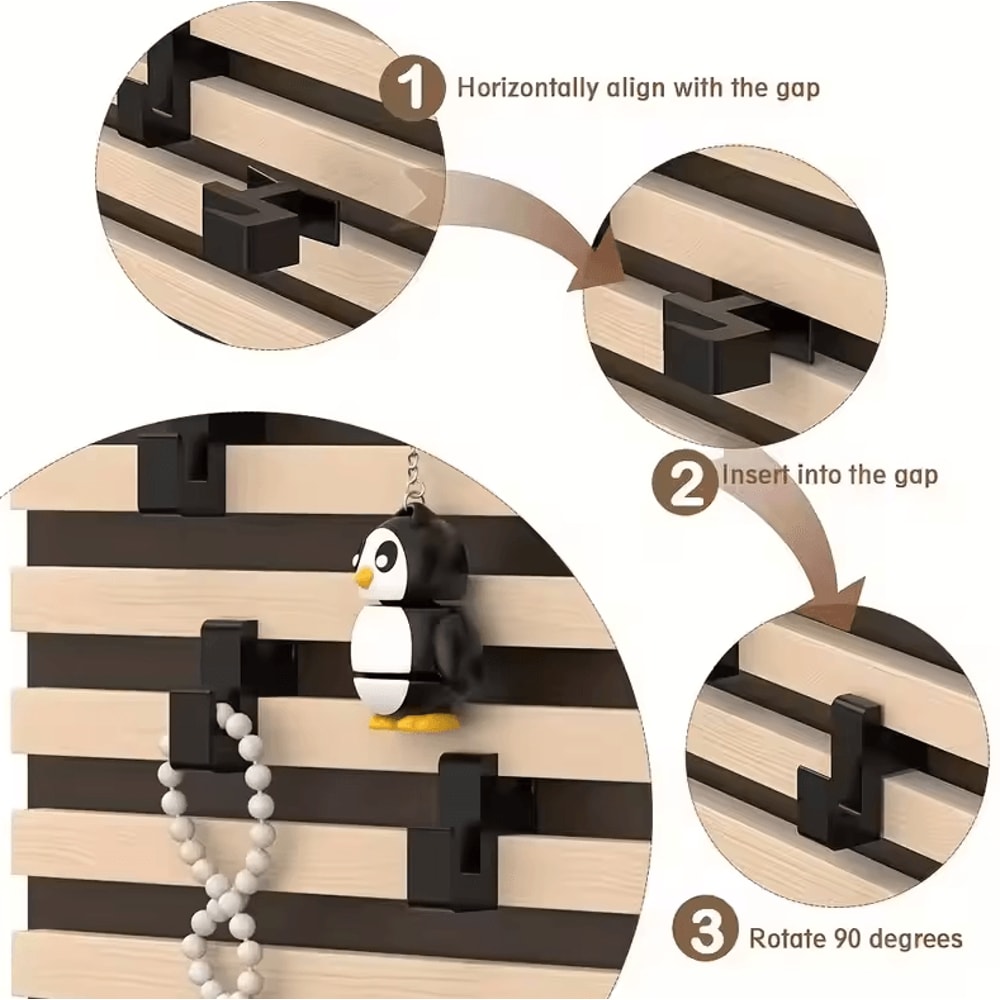 1 Horizontally align with the gap

2 Insert into the gap

3 Rotate 90 degrees