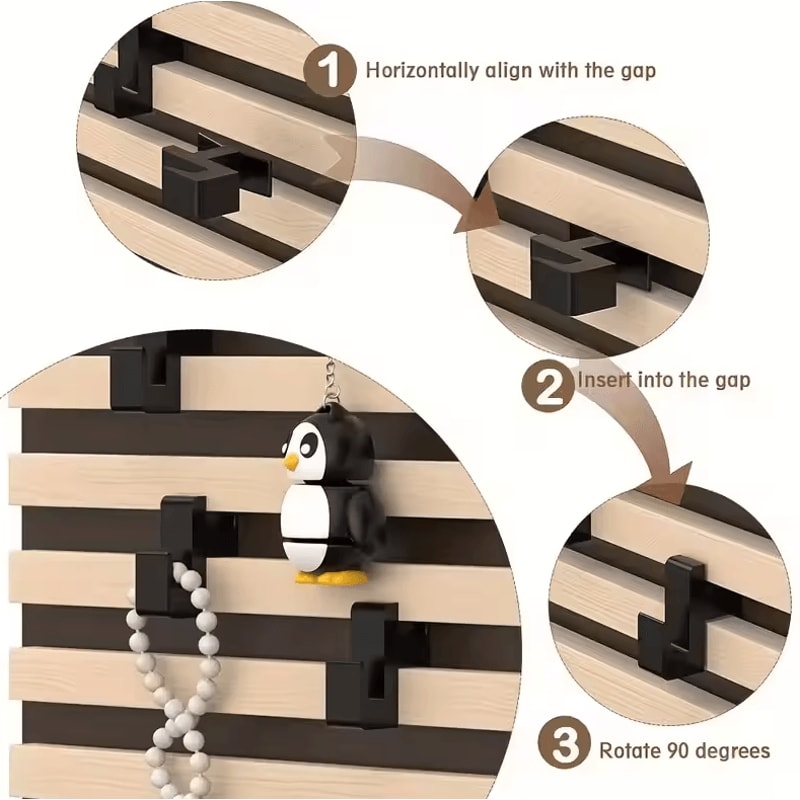 1 Horizontally align with the gap

2 Insert into the gap

3 Rotate 90 degrees