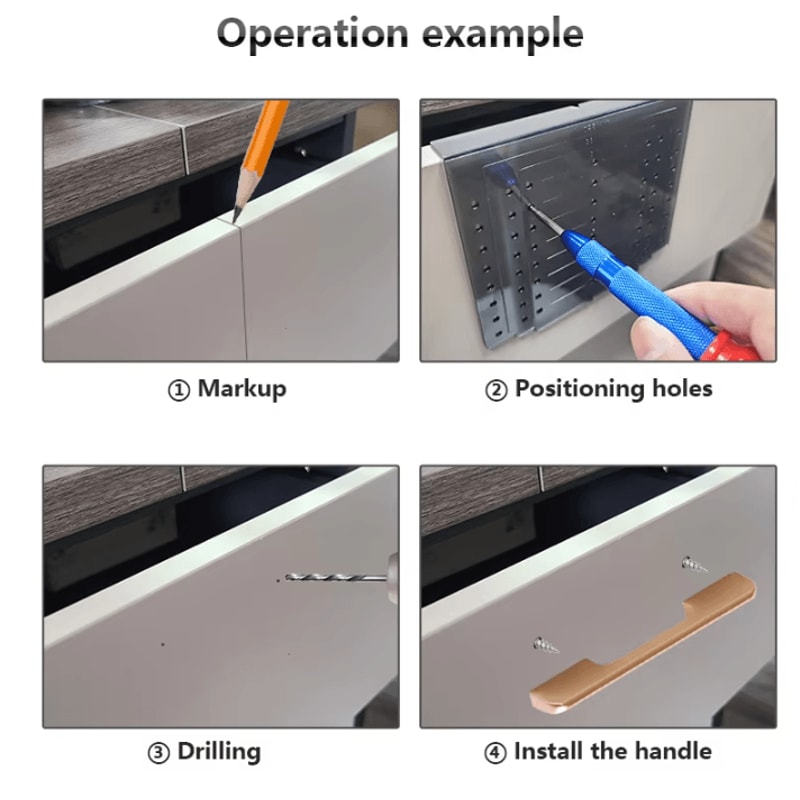 Operation example

① Markup

② Positioning holes

③ Drilling

④ Install the handle