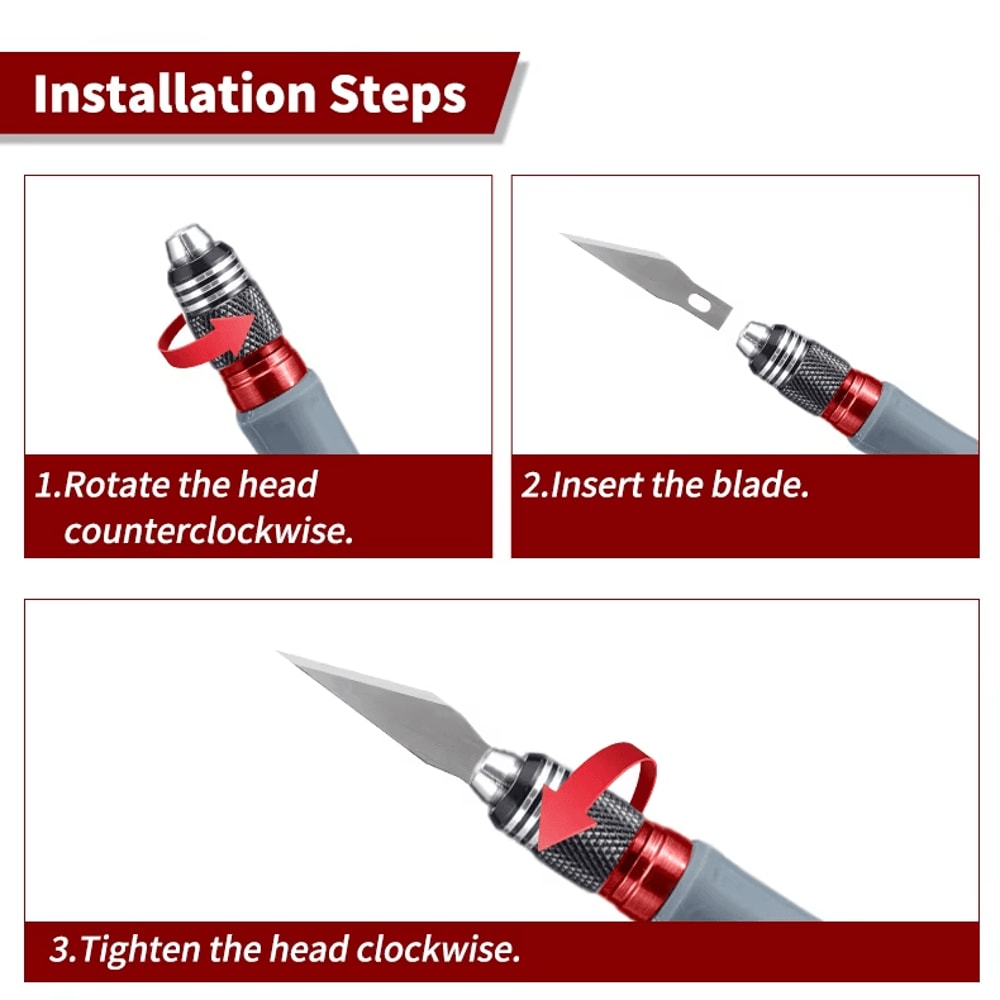 Installation Steps

1.Rotate the head counterclockwise.

2.Insert the blade.

3.Tighten the head clockwise.