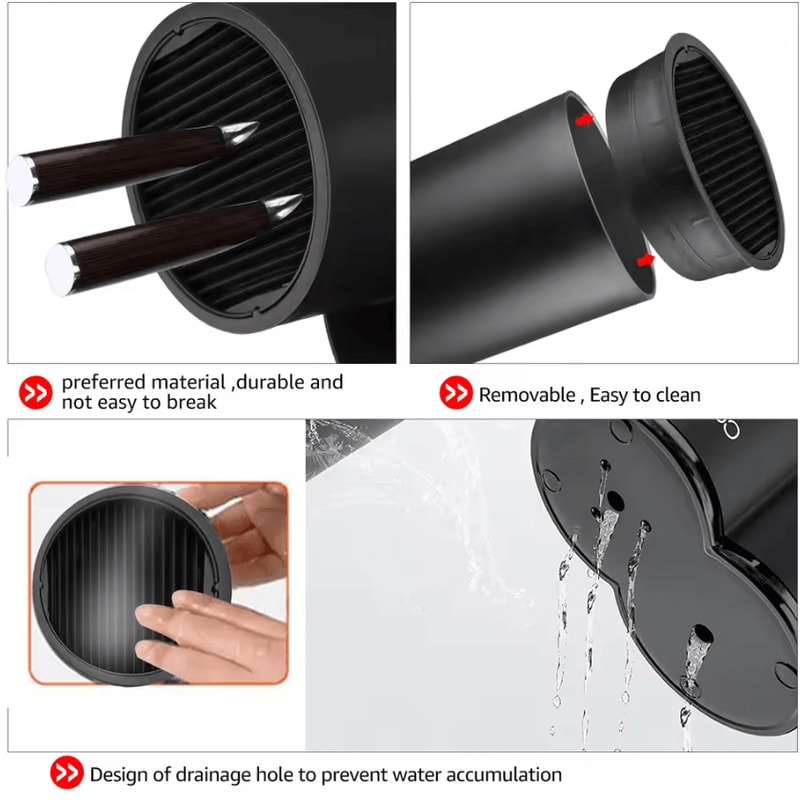 preferred material ,durable and not easy to break

Removable , Easy to clean

Design of drainage hole to prevent water accumulation