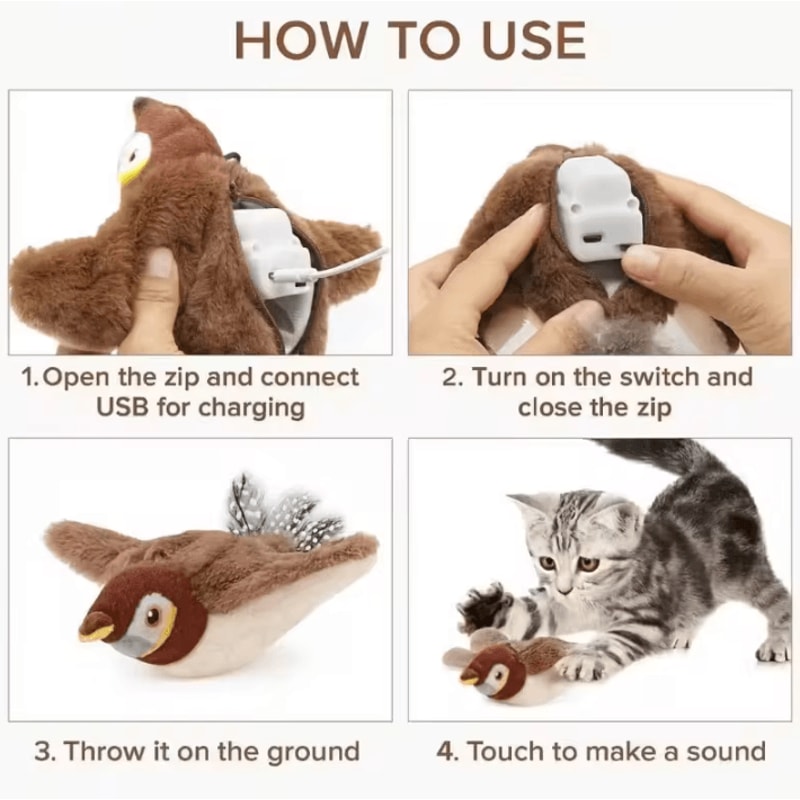 HOW TO USE

1.Open the zip and connect USB for charging

2. Turn on the switch and close the zip

3. Throw it on the ground

4. Touch to make a sound