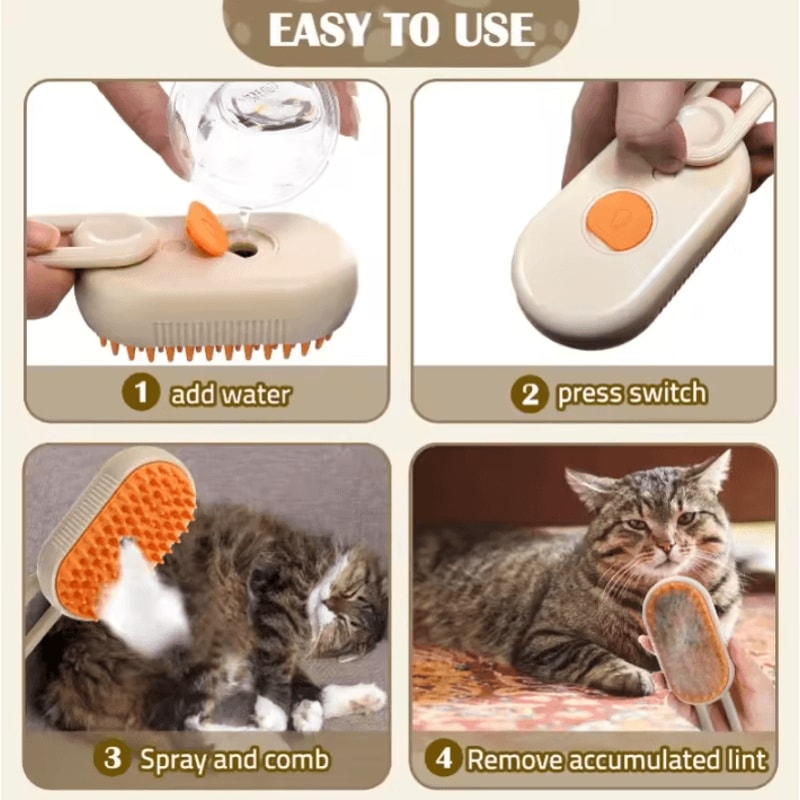 EASY TO USE

1 add water

2 press switch

3 Spray and comb

4 Remove accumulated lint