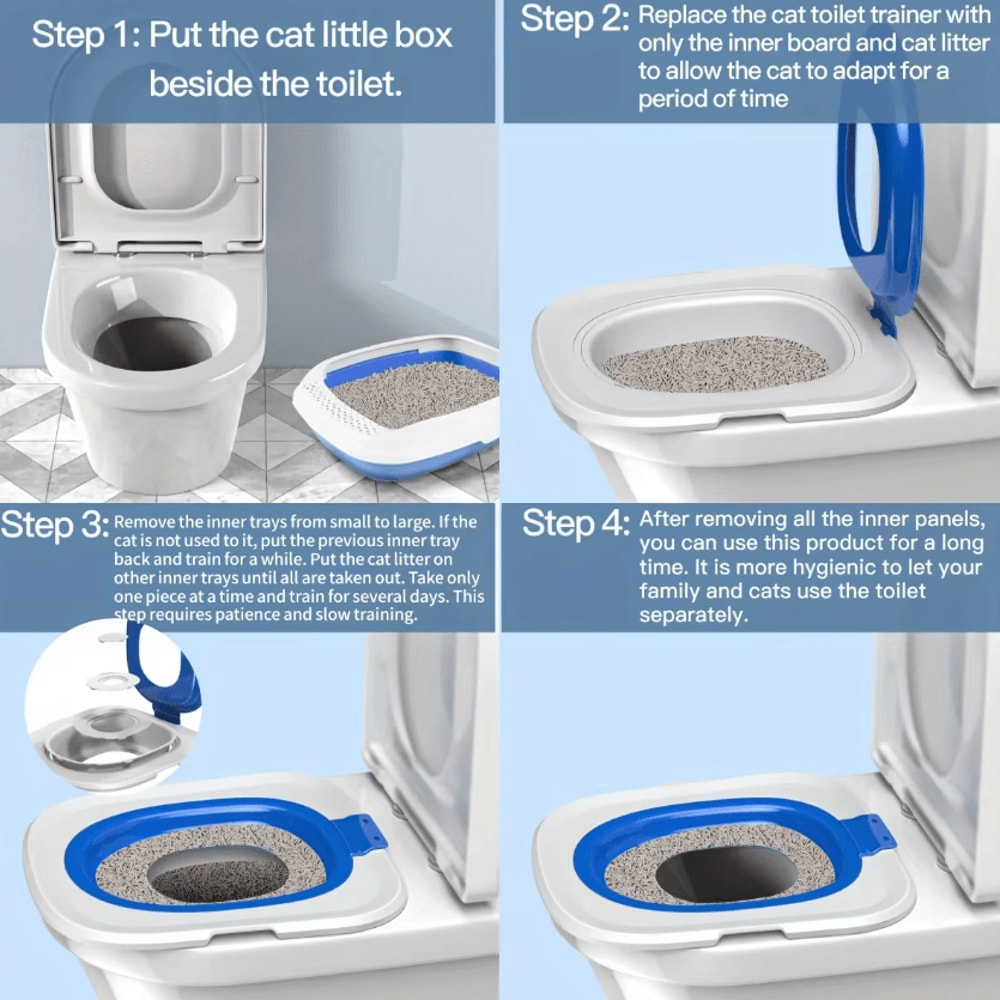 Step 1: Put the cat little box beside the toilet.

Step 2: Replace the cat toilet trainer with only the inner board and cat litter to allow the cat to adapt for a period of time

Step 3: Remove the inner trays from small to large. If the cat is not used to it, put the previous inner tray back and train for a while. Put the cat litter on other inner trays until all are taken out. Take only one piece at a time and train for several days. This step requires patience and slow training.

Step 4: After removing all the inner panels, you can use this product for a long time. It is more hygienic to let your family and cats use the toilet separately.