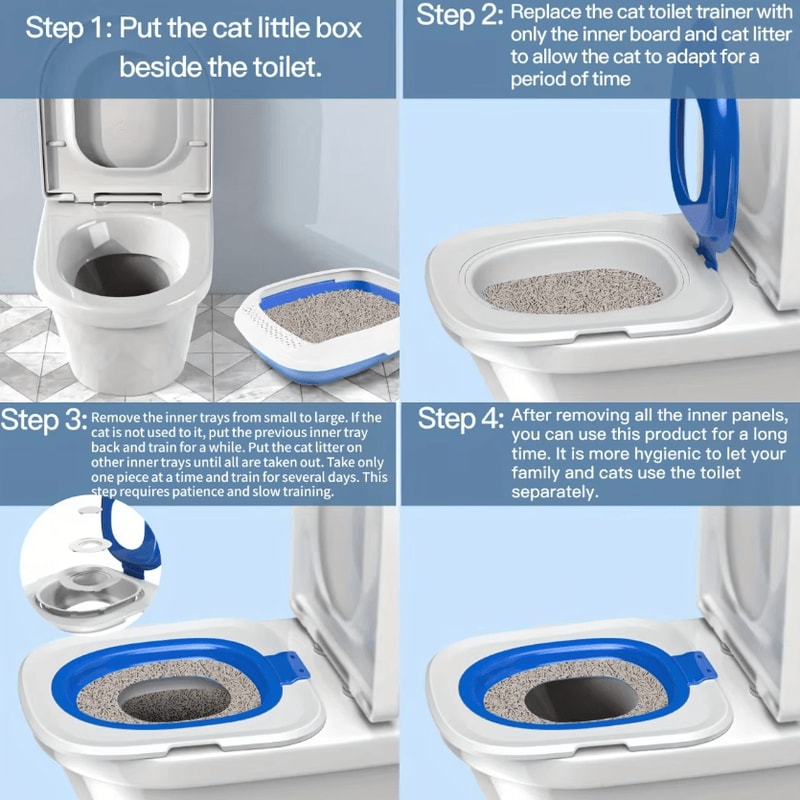 Step 1: Put the cat little box beside the toilet.

Step 2: Replace the cat toilet trainer with only the inner board and cat litter to allow the cat to adapt for a period of time

Step 3: Remove the inner trays from small to large. If the cat is not used to it, put the previous inner tray back and train for a while. Put the cat litter on other inner trays until all are taken out. Take only one piece at a time and train for several days. This step requires patience and slow training.

Step 4: After removing all the inner panels, you can use this product for a long time. It is more hygienic to let your family and cats use the toilet separately.