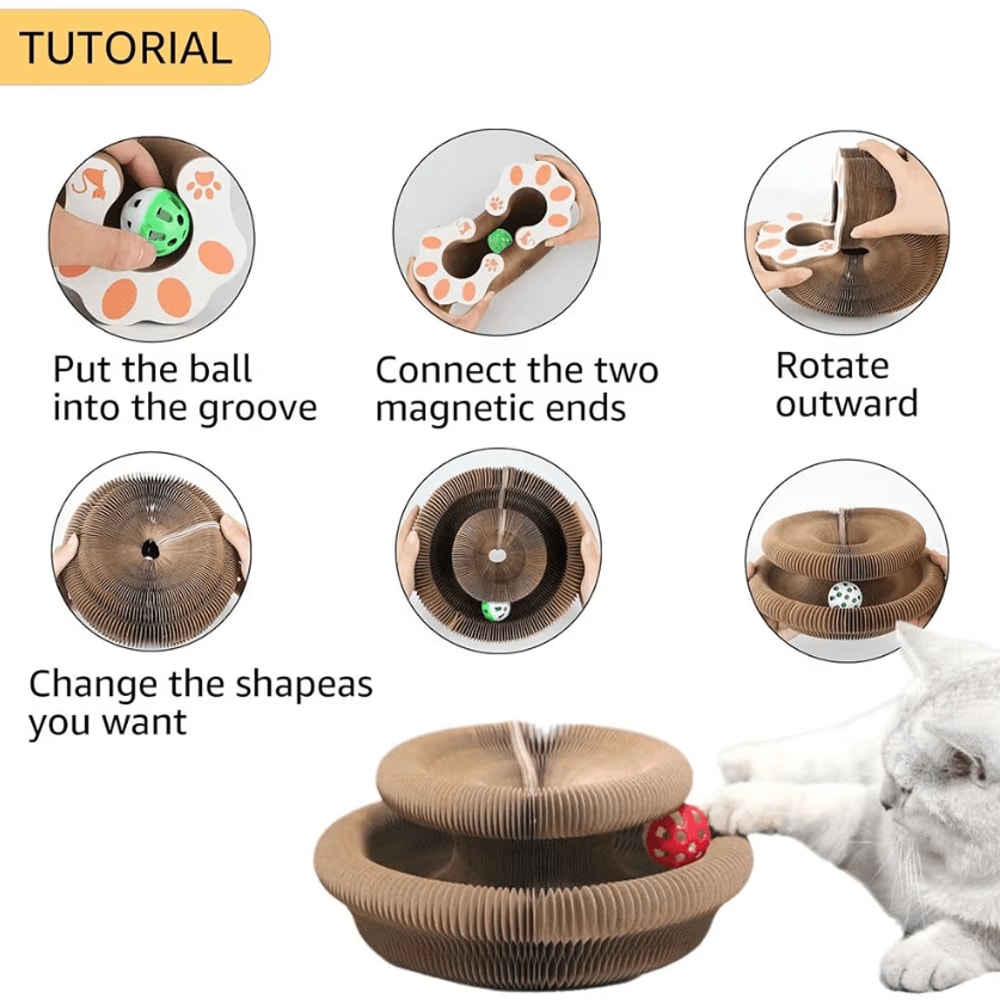 TUTORIAL

Put the ball into the groove

Connect the two magnetic ends

Rotate outward

Change the shapeas you want