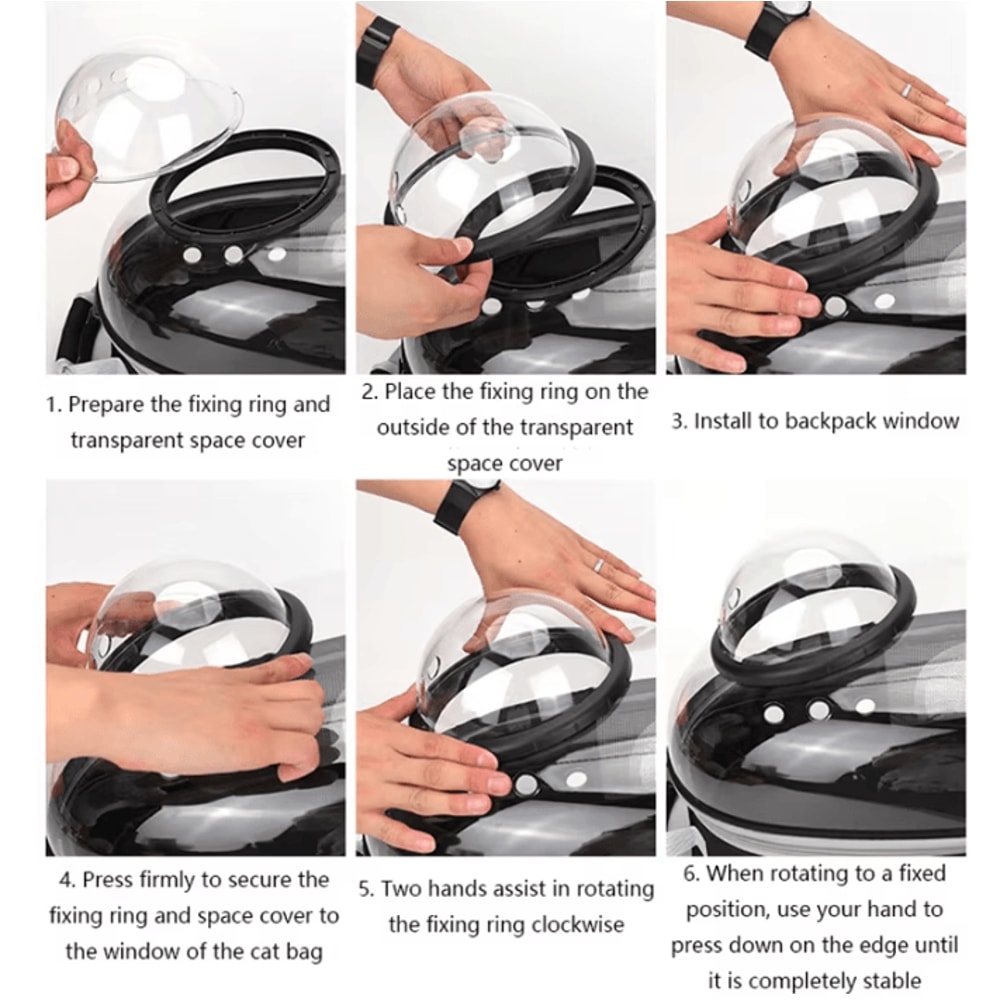 1. Prepare the fixing ring and transparent space cover

2. Place the fixing ring on the outside of the transparent space cover

3. Install to backpack window

4. Press firmly to secure the fixing ring and space cover to the window of the cat bag

5. Two hands assist in rotating the fixing ring clockwise

6. When rotating to a fixed position, use your hand to press down on the edge until it is completely stable