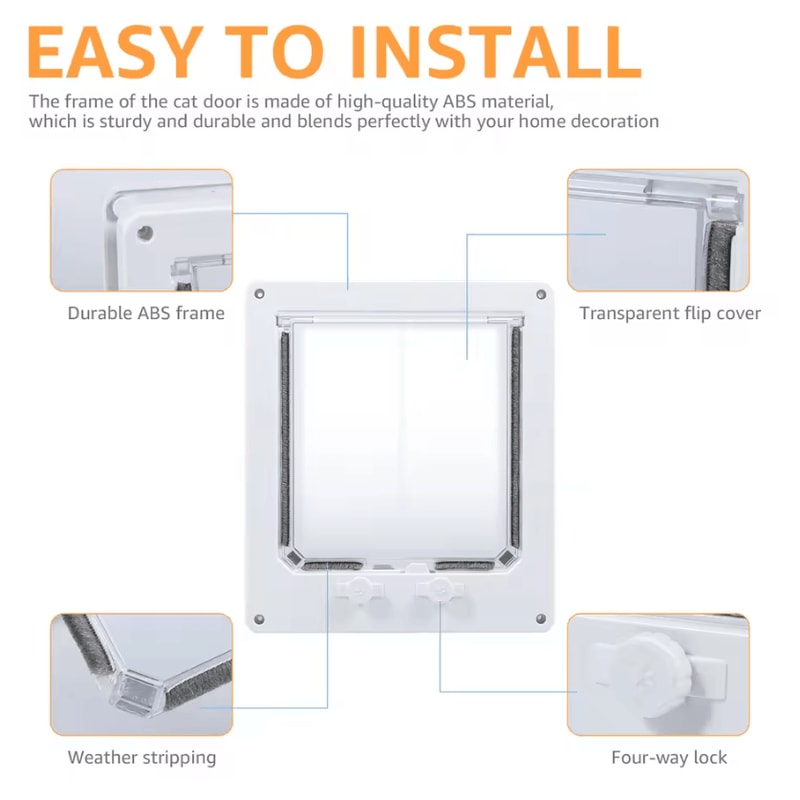 EASY TO INSTALL

The frame of the cat door is made of high-quality ABS material, which is sturdy and durable and blends perfectly with your home decoration

Durable ABS frame

Transparent flip cover

Weather stripping

Four-way lock