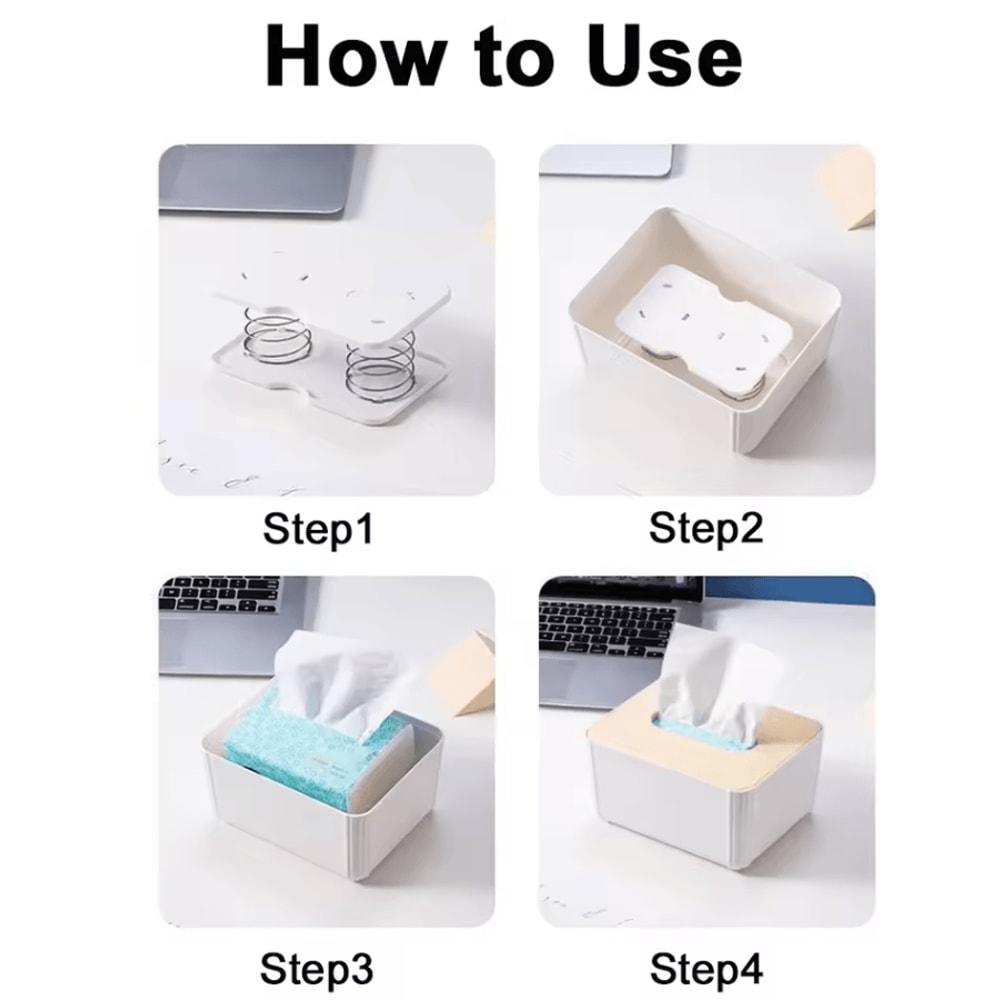 How to Use

Step1

Step2

Step3

Step4