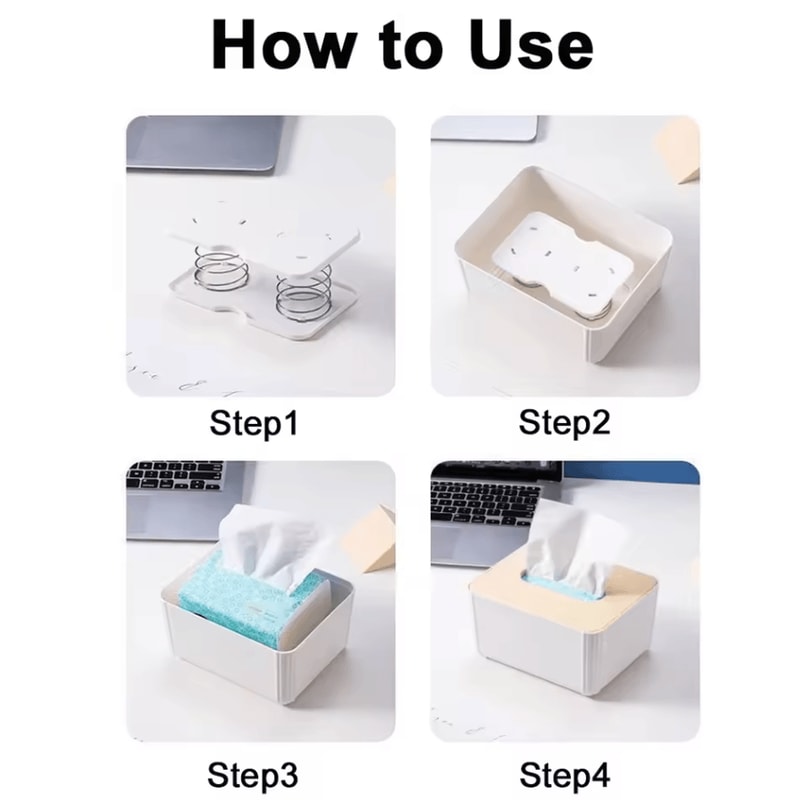 How to Use

Step1

Step2

Step3

Step4