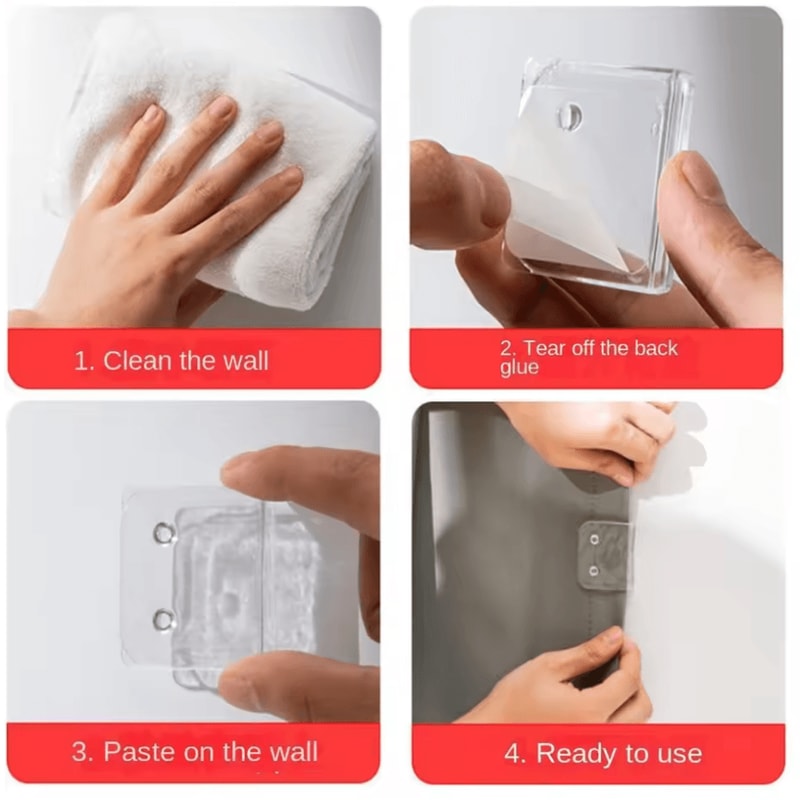 1. Clean the wall

2. Tear off the back glue

3. Paste on the wall

4. Ready to use