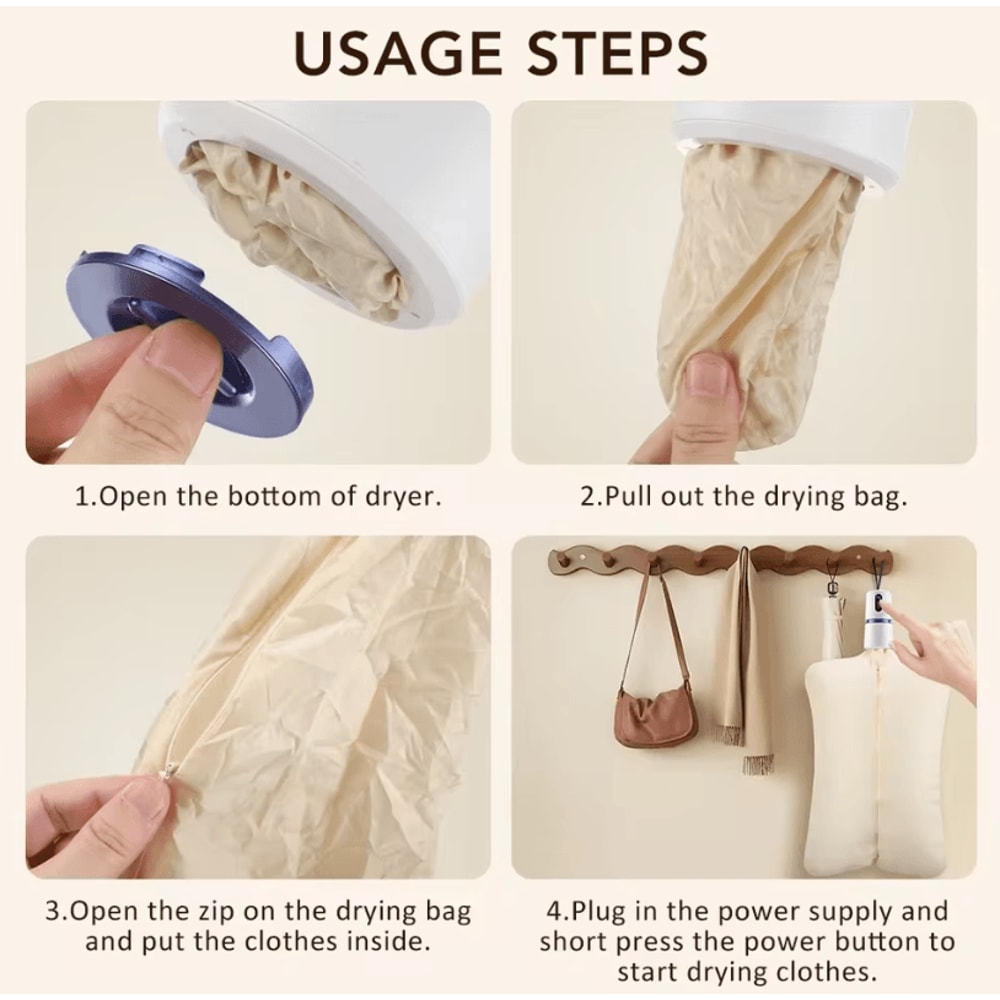 USAGE STEPS

1.Open the bottom of dryer.

2.Pull out the drying bag.

3.Open the zip on the drying bag and put the clothes inside.

4.Plug in the power supply and short press the power button to start drying clothes.