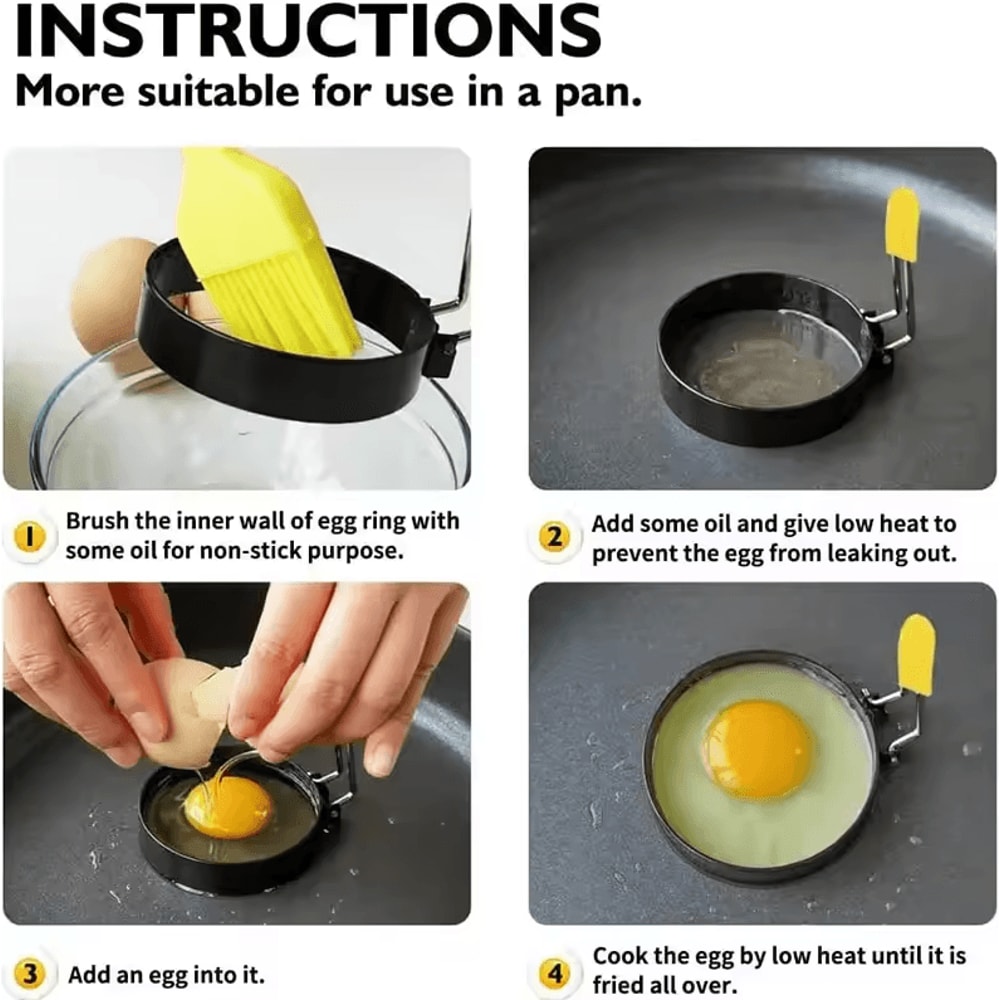 INSTRUCTIONS
More suitable for use in a pan.

1 Brush the inner wall of egg ring with some oil for non-stick purpose.

2 Add some oil and give low heat to prevent the egg from leaking out.

3 Add an egg into it.

4 Cook the egg by low heat until it is fried all over.