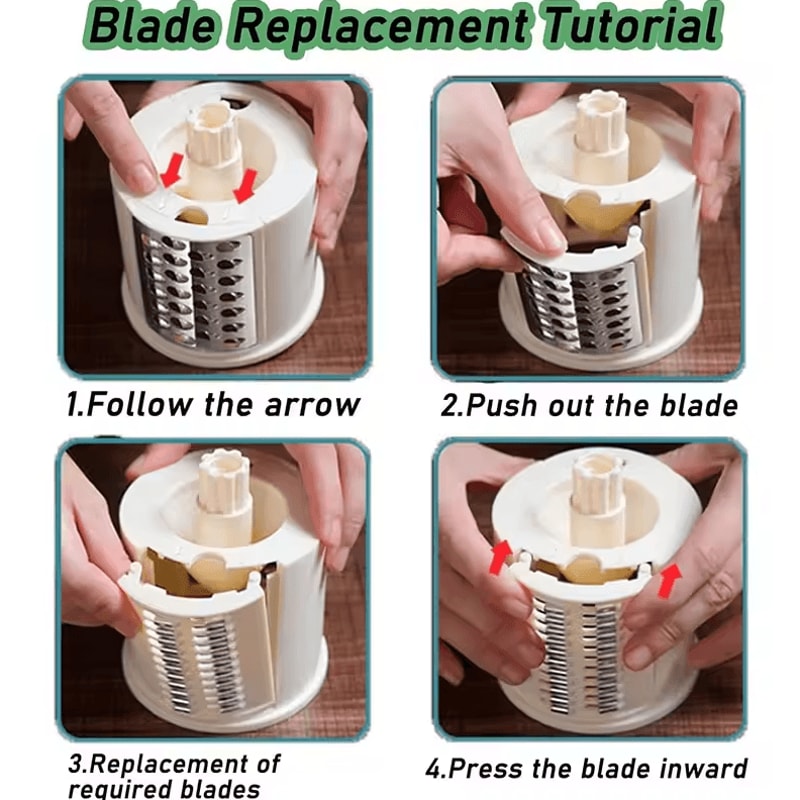 Blade Replacement Tutorial

1.Follow the arrow

2.Push out the blade

3.Replacement of required blades

4.Press the blade inward