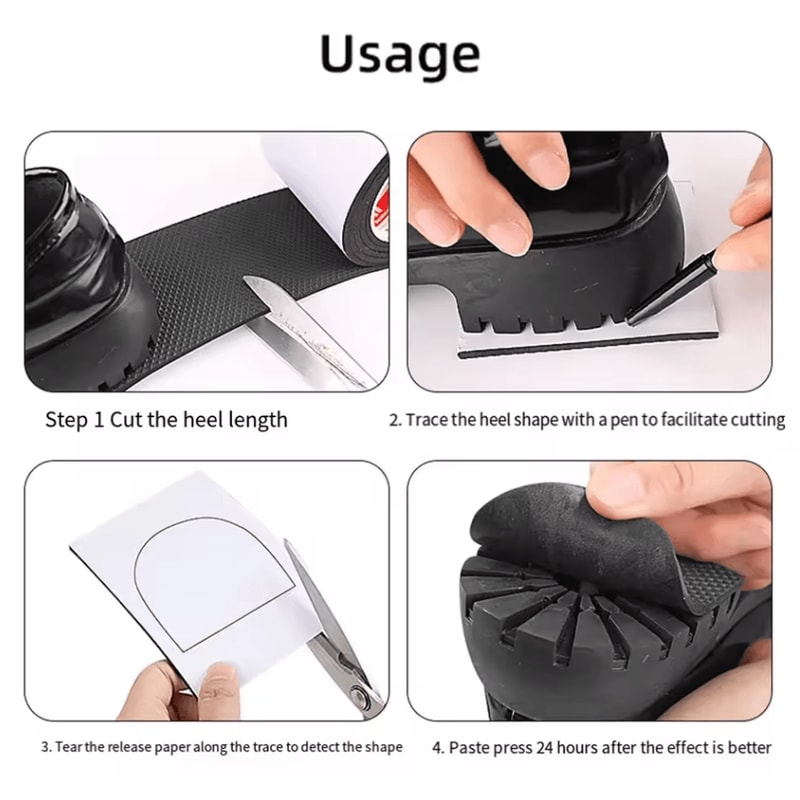 Usage

Step 1 Cut the heel length

2. Trace the heel shape with a pen to facilitate cutting

3. Tear the release paper along the trace to detect the shape

4. Paste press 24 hours after the effect is better