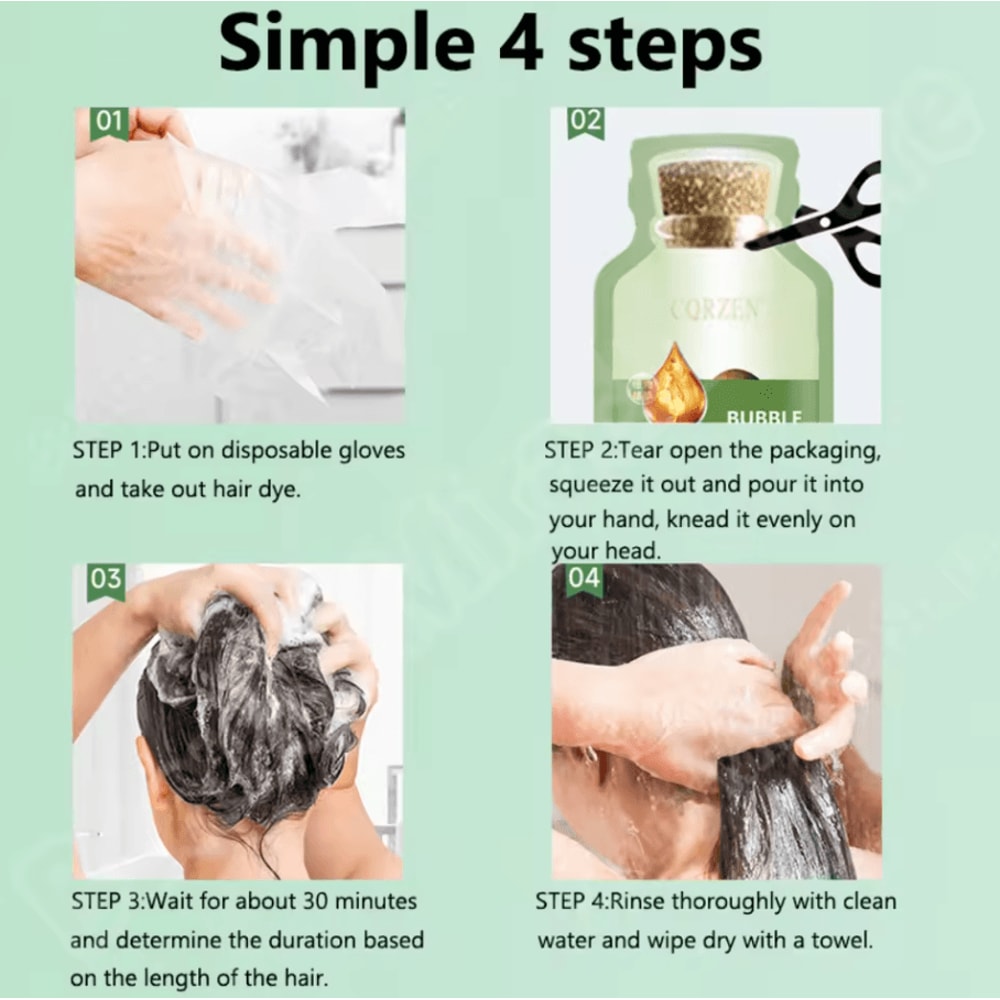 Simple 4 steps

01

STEP 1:Put on disposable gloves and take out hair dye.

02

CQRZEN

BUBBLE

STEP 2:Tear open the packaging, squeeze it out and pour it into your hand, knead it evenly on your head.

03

STEP 3:Wait for about 30 minutes and determine the duration based on the length of the hair.

04

STEP 4:Rinse thoroughly with clean water and wipe dry with a towel.