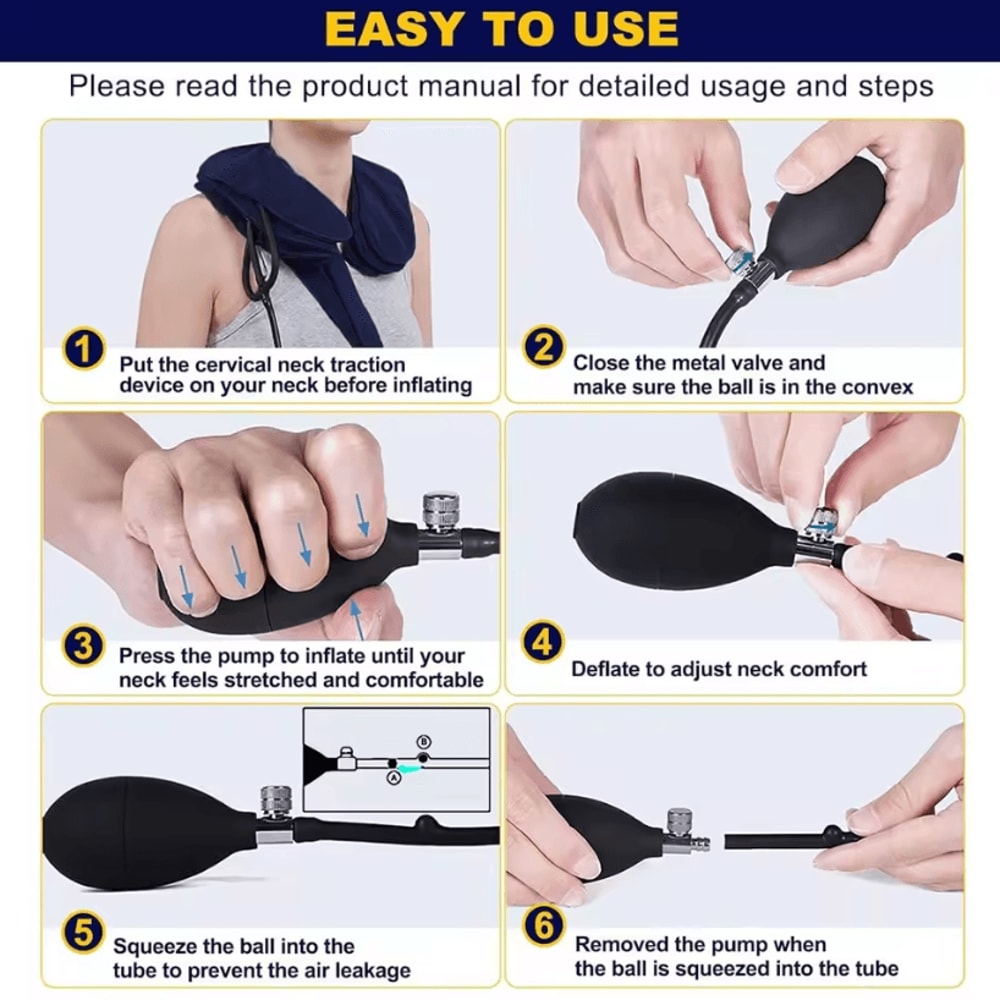 EASY TO USE

Please read the product manual for detailed usage and steps

1 Put the cervical neck traction device on your neck before inflating

2 Close the metal valve and make sure the ball is in the convex

3 Press the pump to inflate until your neck feels stretched and comfortable

4 Deflate to adjust neck comfort

B
A

5 Squeeze the ball into the tube to prevent the air leakage

6 Removed the pump when the ball is squeezed into the tube